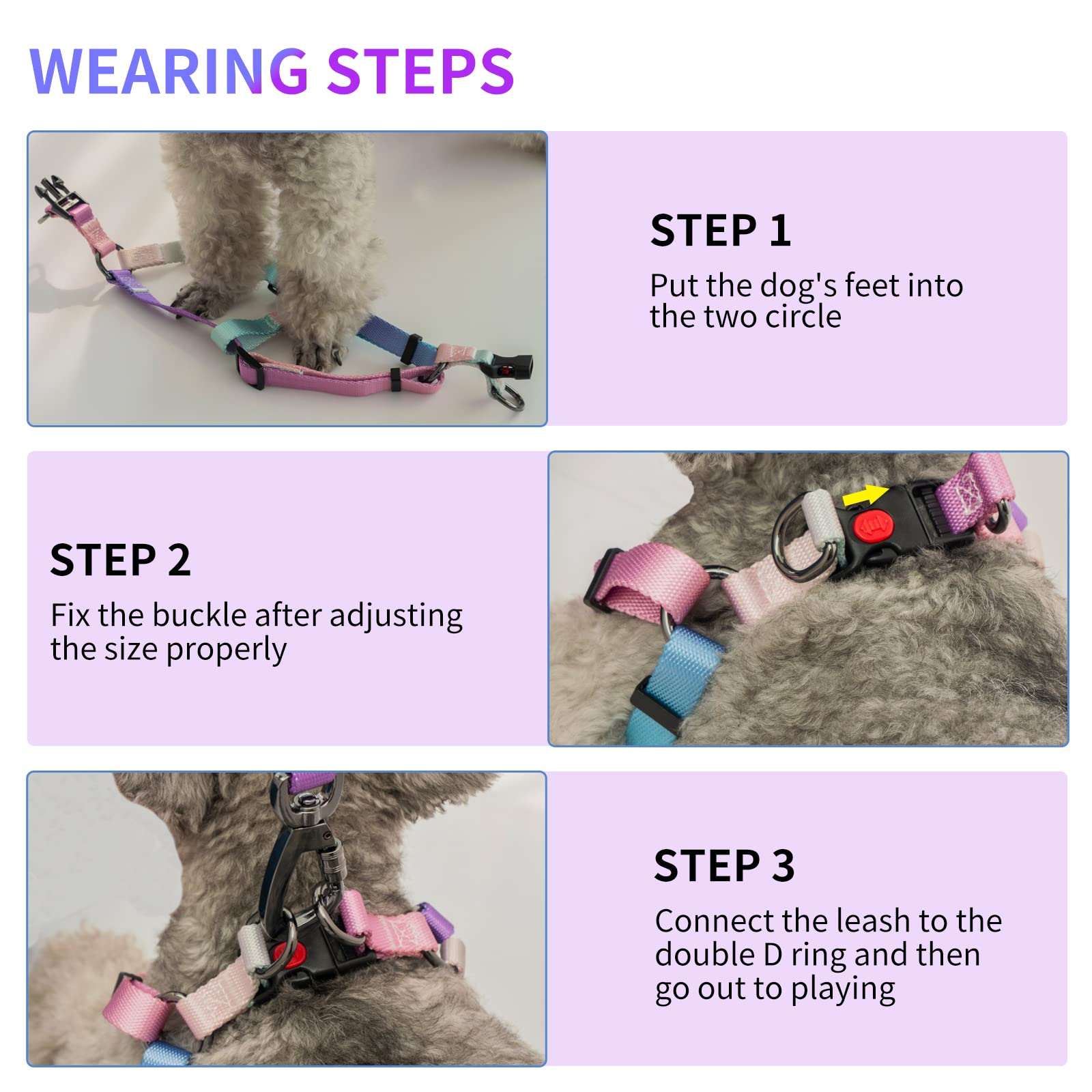 WEARING STEPS

STEP 1

Put the dog's feet into the two circle

STEP 2

Fix the buckle after adjusting the size properly

STEP 3

Connect the leash to the double D ring and then go out to playing