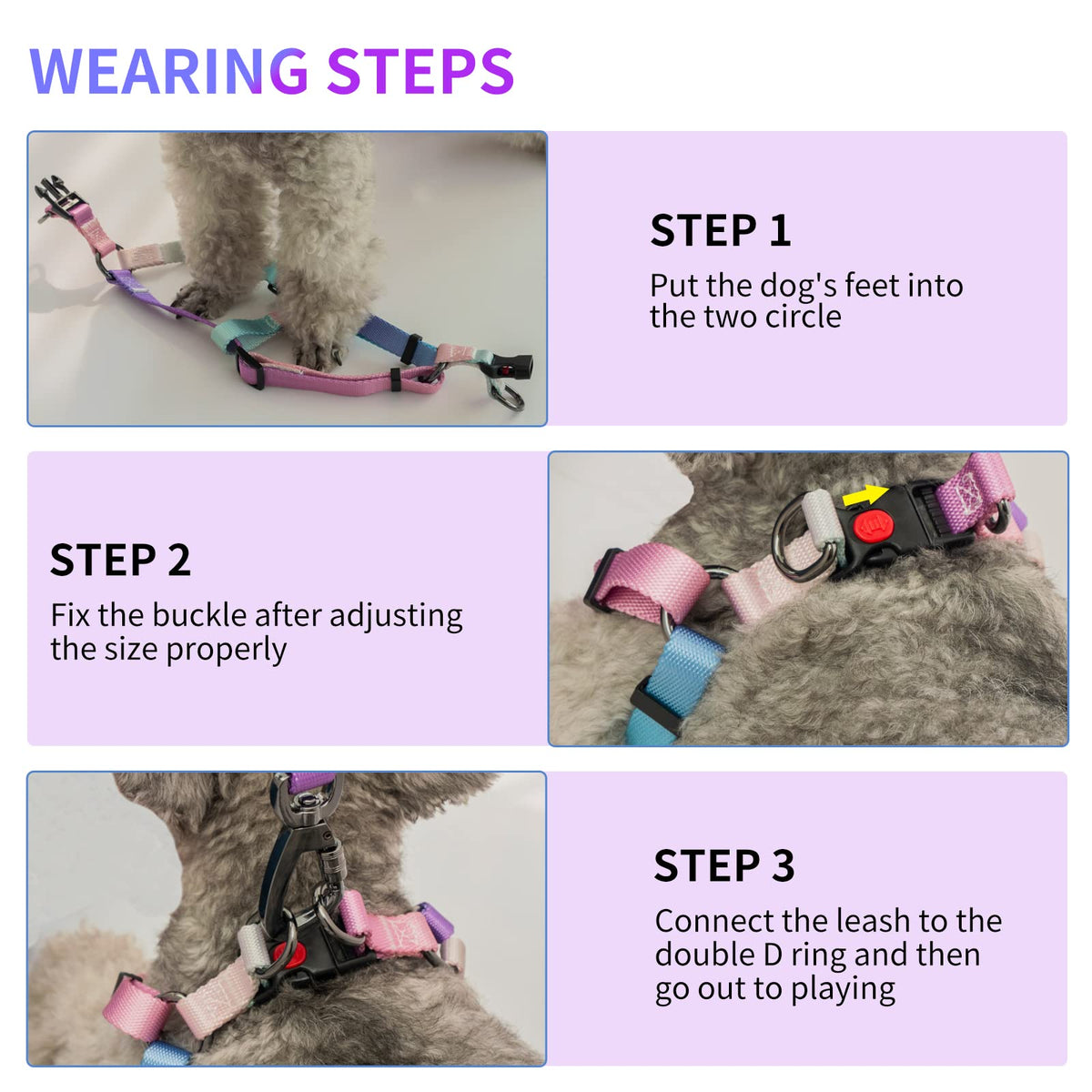 WEARING STEPS

STEP 1
Put the dog's feet into the two circle

STEP 2
Fix the buckle after adjusting the size properly

STEP 3
Connect the leash to the double D ring and then go out to playing