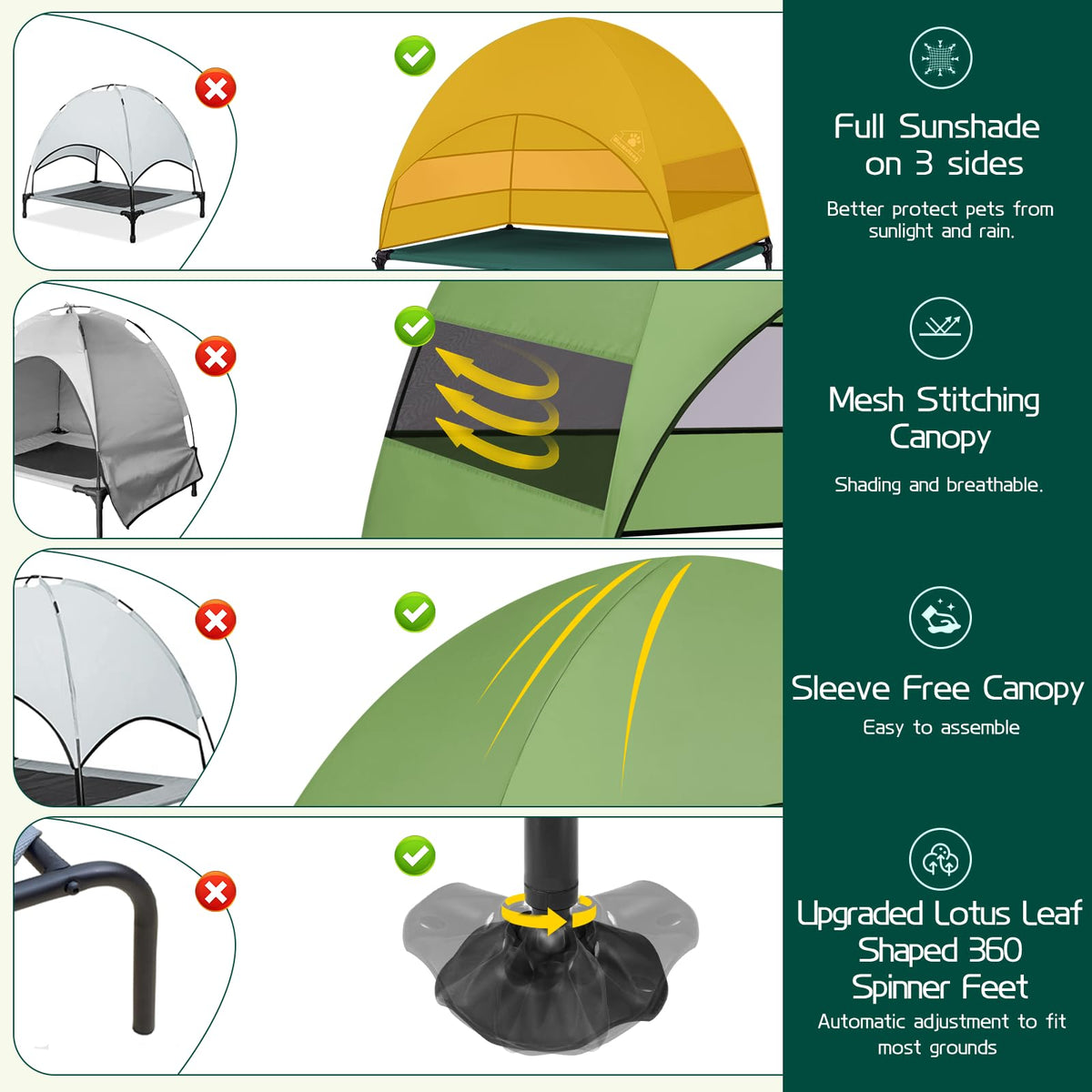 Full Sunshade on 3 sides

Better protect pets from sunlight and rain.

Mesh Stitching Canopy

Shading and breathable.

Sleeve Free Canopy

Easy to assemble

Upgraded Lotus Leaf Shaped 360 Spinner Feet

Automatic adjustment to fit most grounds