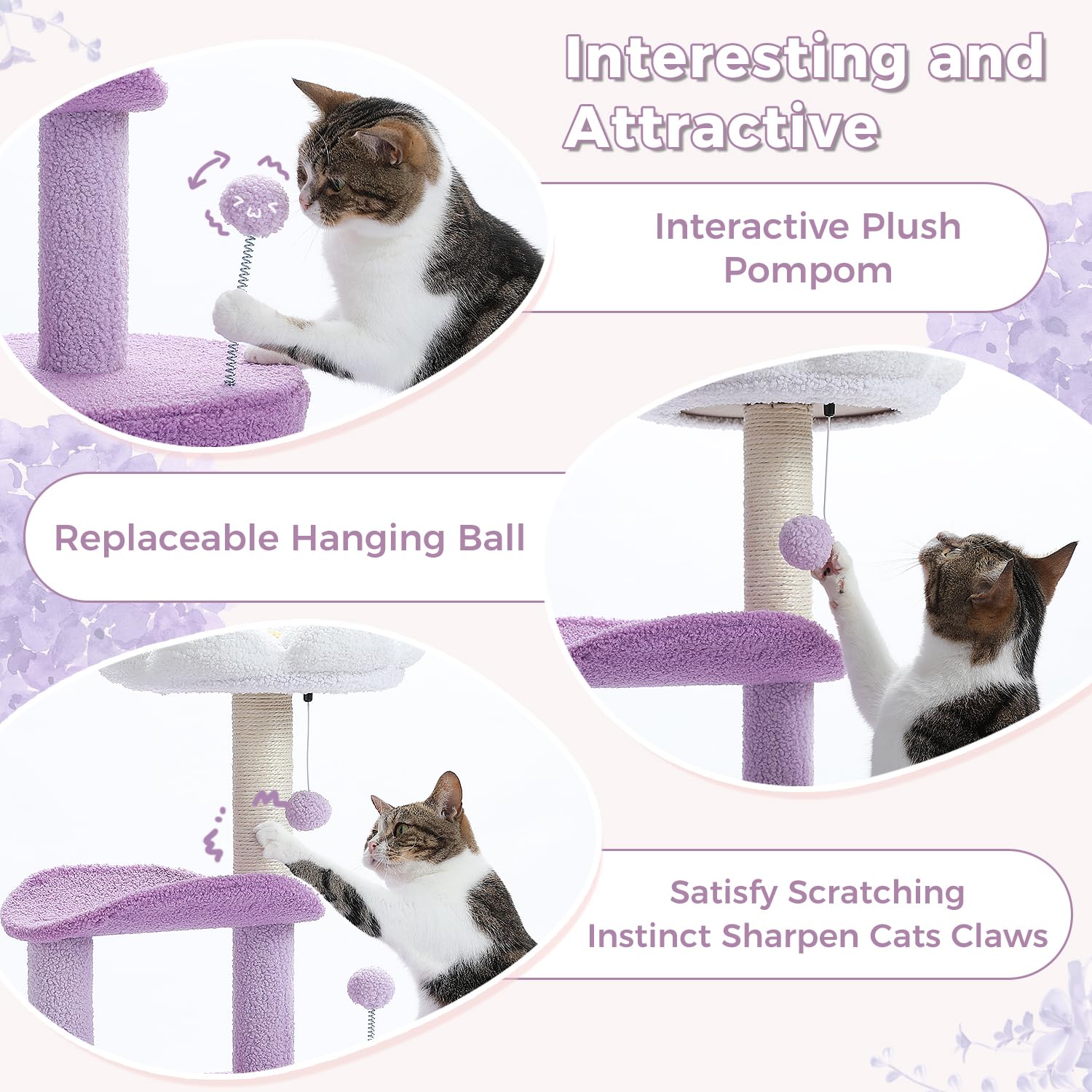 Interesting and Attractive

Interactive Plush Pompom

Replaceable Hanging Ball

Satisfy Scratching Instinct Sharpen Cats Claws