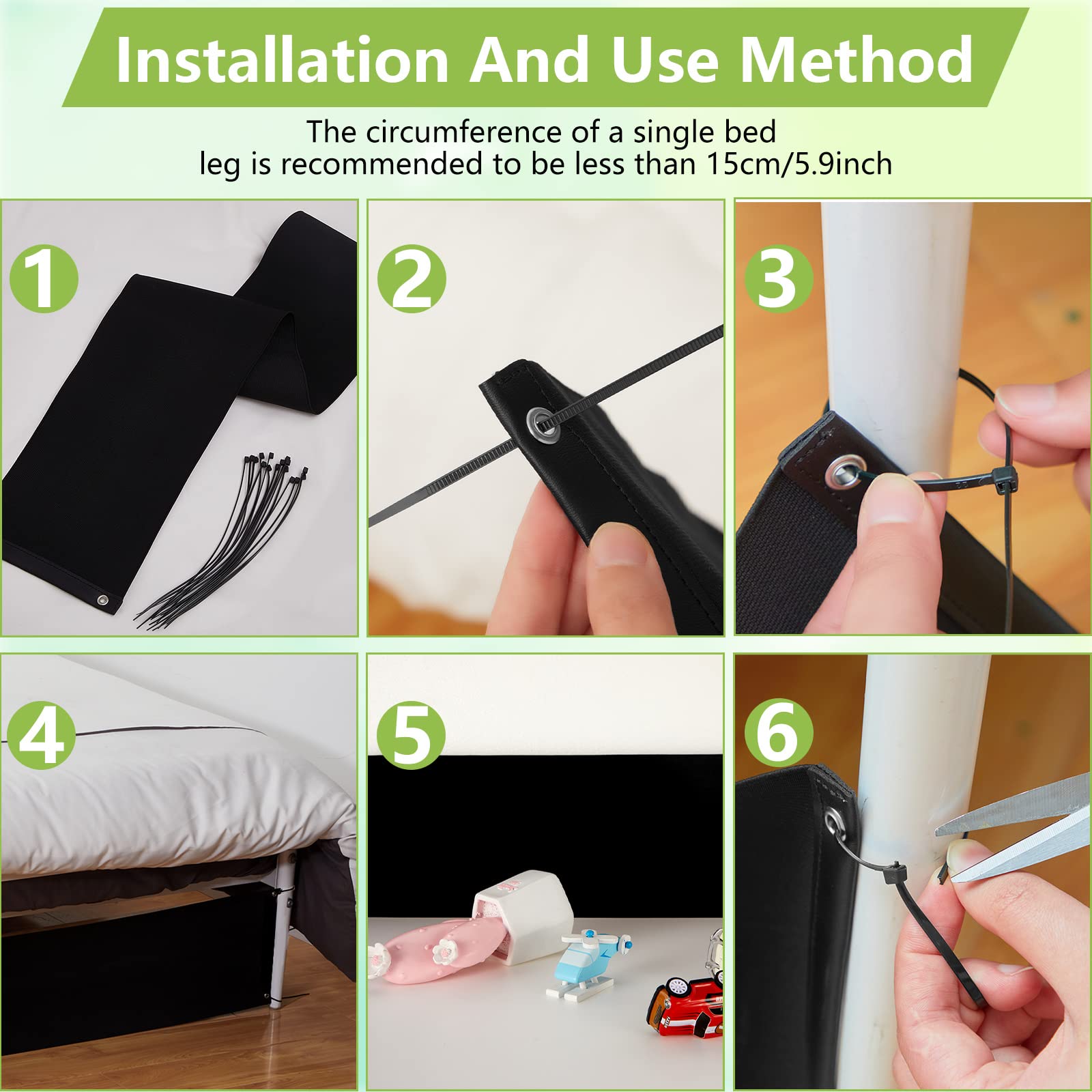 Installation And Use Method

The circumference of a single bed leg is recommended to be less than 15cm/5.9inch

1

2

3

4

5

6