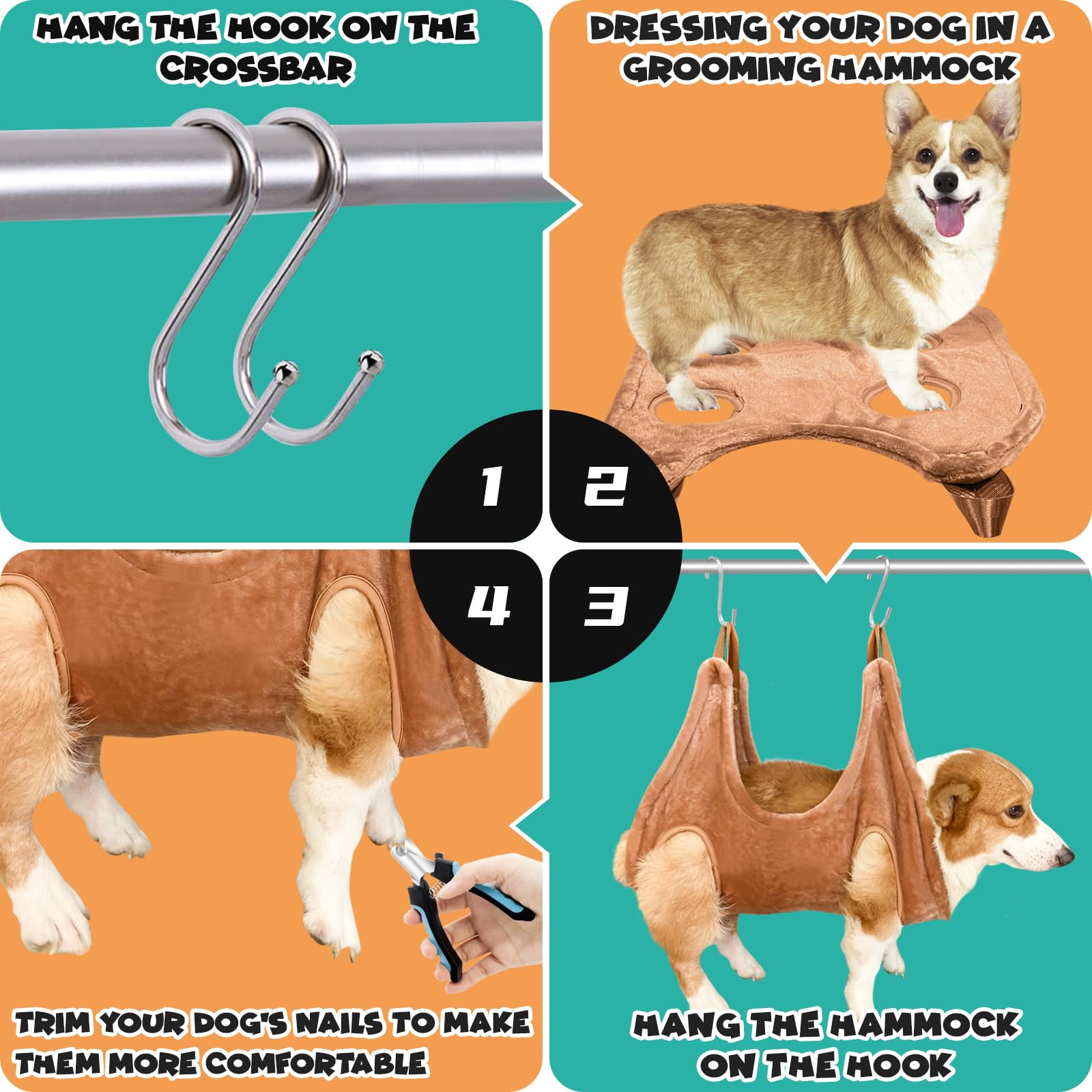 HANG THE HOOK ON THE CROSSBAR

DRESSING YOUR DOG IN A GROOMING HAMMOCK

1

2

4

3

TRIM YOUR DOG'S NAILS TO MAKE THEM MORE COMFORTABLE

HANG THE HAMMOCK ON THE HOOK