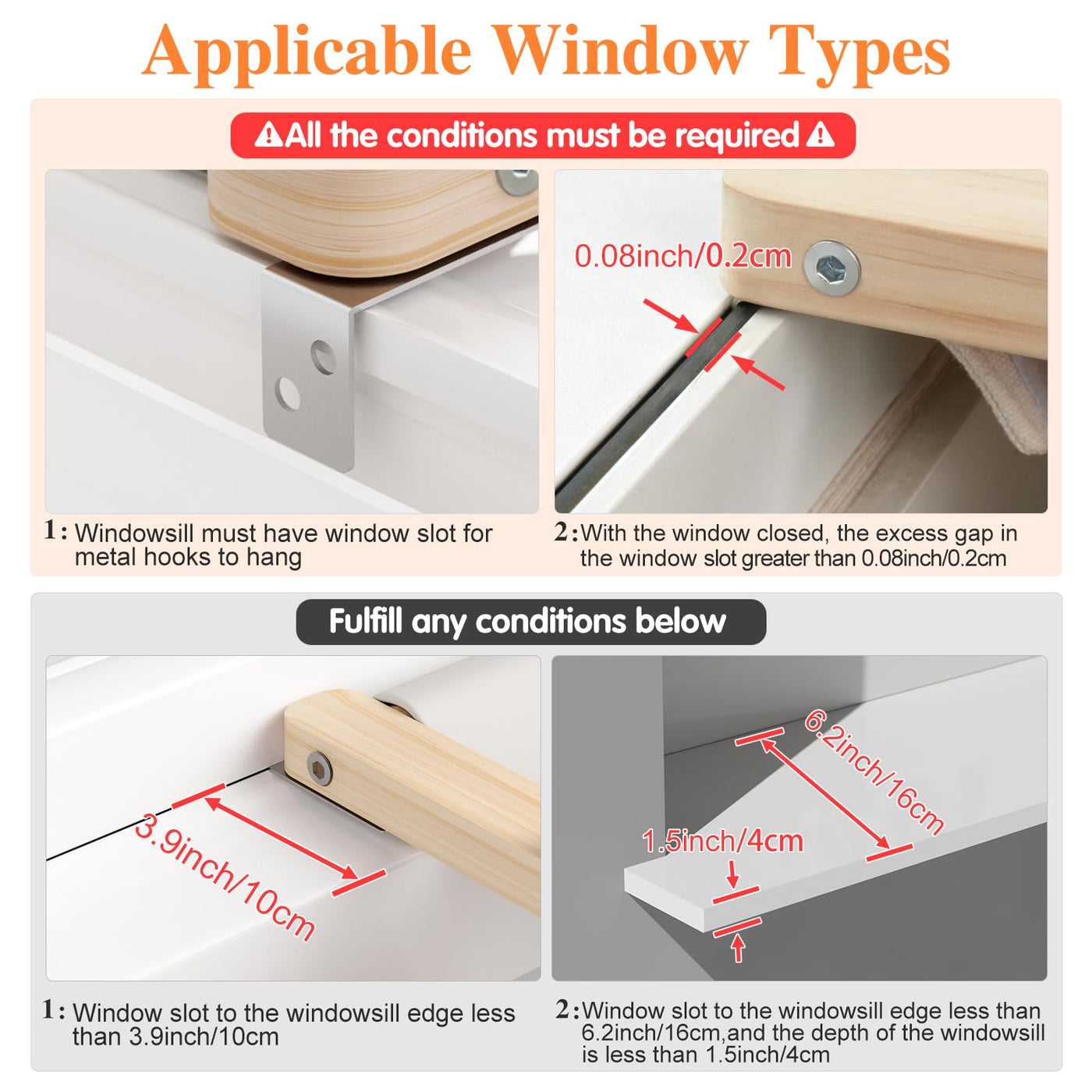 Applicable Window Types

⚠All the conditions must be required⚠

0.08inch/0.2cm

1: Windowsill must have window slot for metal hooks to hang

2: With the window closed, the excess gap in the window slot greater than 0.08inch/0.2cm

Fulfill any conditions below

3.9inch/10cm

6.2inch/16cm

1.5inch/4cm

1: Window slot to the windowsill edge less than 3.9inch/10cm

2: Window slot to the windowsill edge less than 6.2inch/16cm,and the depth of the windowsill is less than 1.5inch/4cm