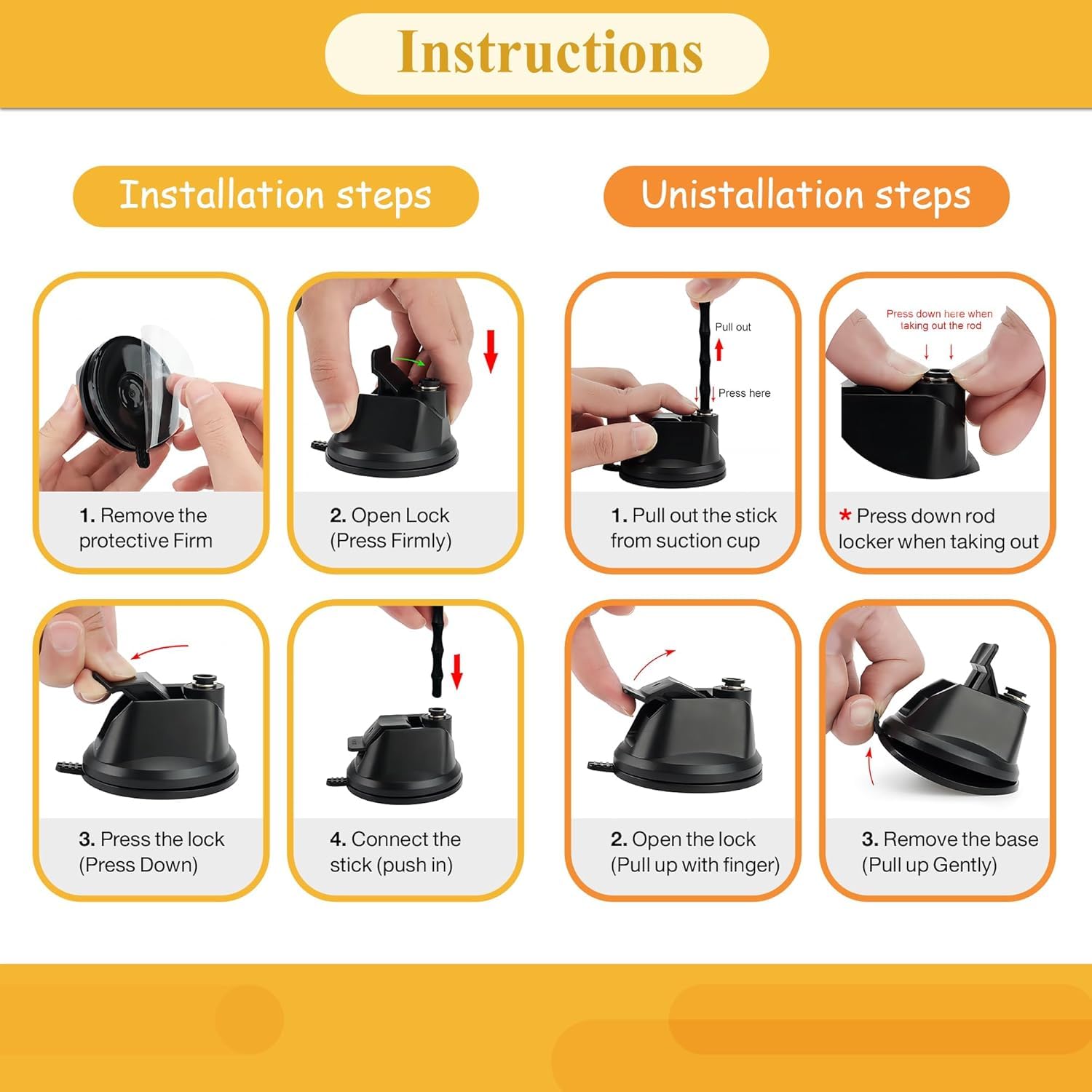 Instructions

Installation steps

1. Remove the protective Firm

2. Open Lock (Press Firmly)

3. Press the lock (Press Down)

4. Connect the stick (push in)

Unistallation steps

Pull out

Press here

1. Pull out the stick from suction cup

Press down here when taking out the rod

* Press down rod locker when taking out

2. Open the lock (Pull up with finger)

3. Remove the base (Pull up Gently)