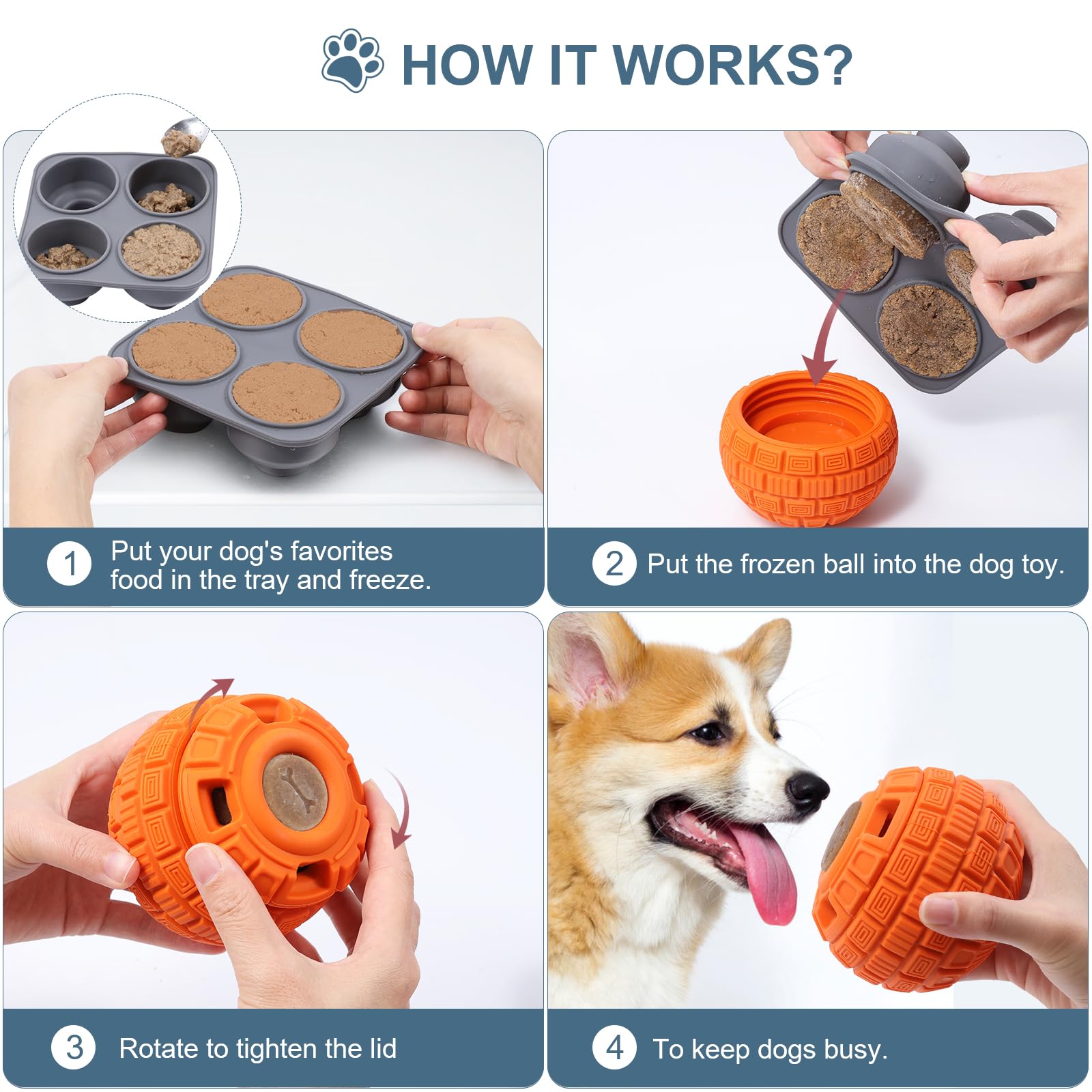 HOW IT WORKS?

1 Put your dog's favorites food in the tray and freeze.

2 Put the frozen ball into the dog toy.

3 Rotate to tighten the lid

4 To keep dogs busy.