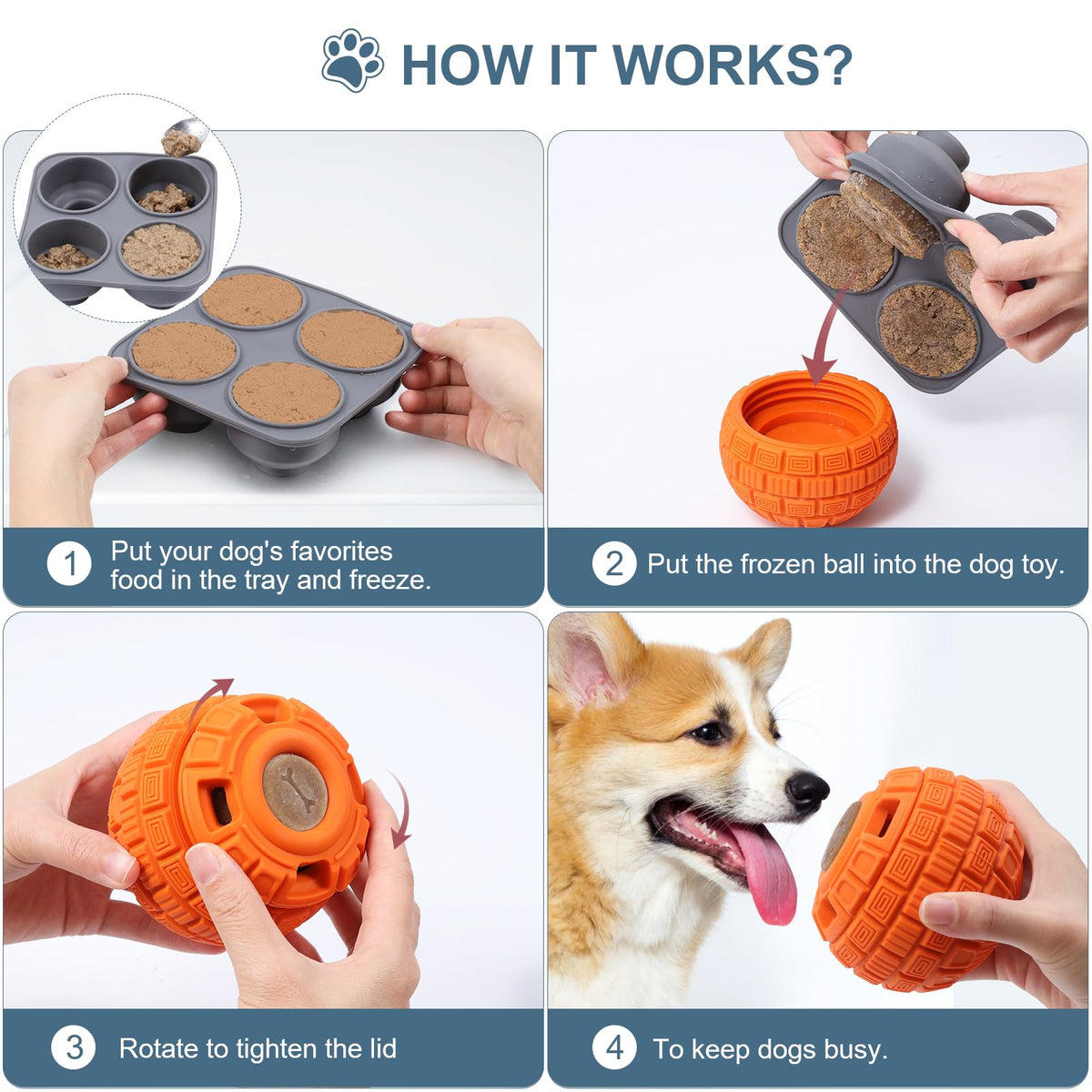 HOW IT WORKS?

1 Put your dog's favorites food in the tray and freeze.

2 Put the frozen ball into the dog toy.

3 Rotate to tighten the lid

4 To keep dogs busy.