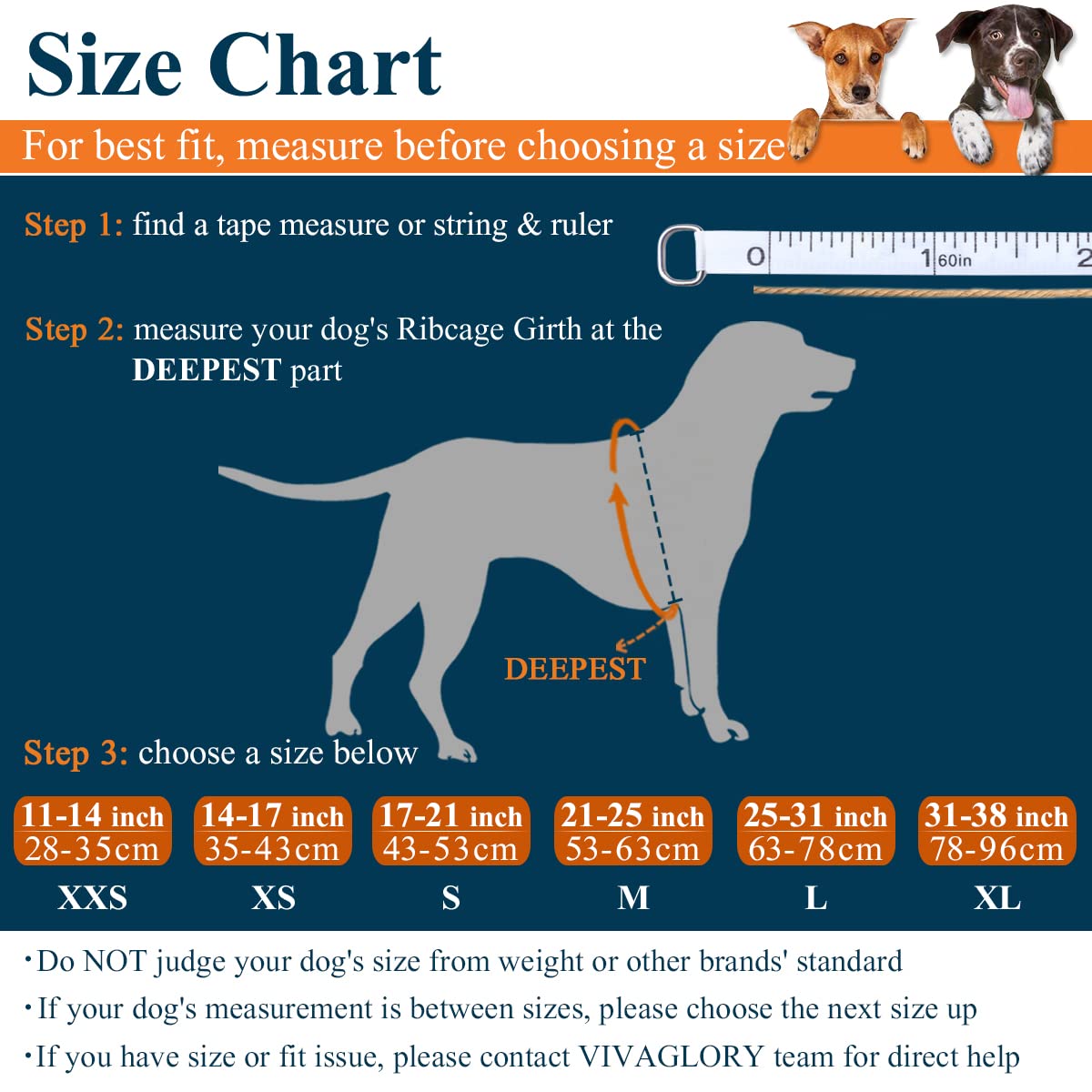 Size Chart

For best fit, measure before choosing a size

Step 1: find a tape measure or string & ruler

0 1 60in 2

Step 2: measure your dog's Ribcage Girth at the DEEPEST part

DEEPEST

Step 3: choose a size below

| 11-14 inch 28-35cm | 14-17 inch 35-43cm | 17-21 inch 43-53cm | 21-25 inch 53-63cm | 25-31 inch 63-78cm | 31-38 inch 78-96cm |
|---|---|---|---|---|---|
| XXS | XS | S | M | L | XL |

·Do NOT judge your dog's size from weight or other brands' standard

·If your dog's measurement is between sizes, please choose the next size up

·If you have size or fit issue, please contact VIVAGLORY team for direct help