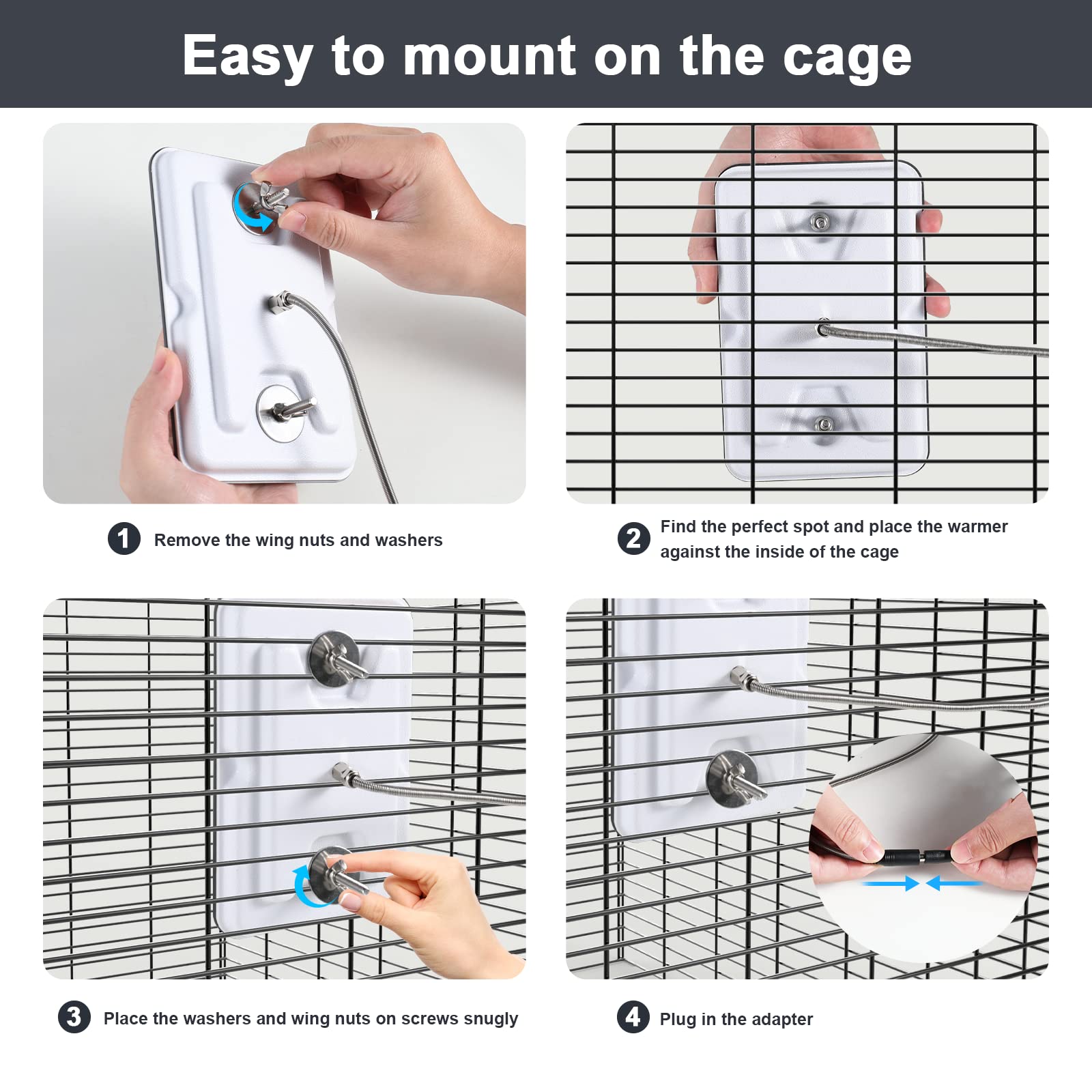 Easy to mount on the cage

1 Remove the wing nuts and washers

2 Find the perfect spot and place the warmer against the inside of the cage

3 Place the washers and wing nuts on screws snugly

4 Plug in the adapter