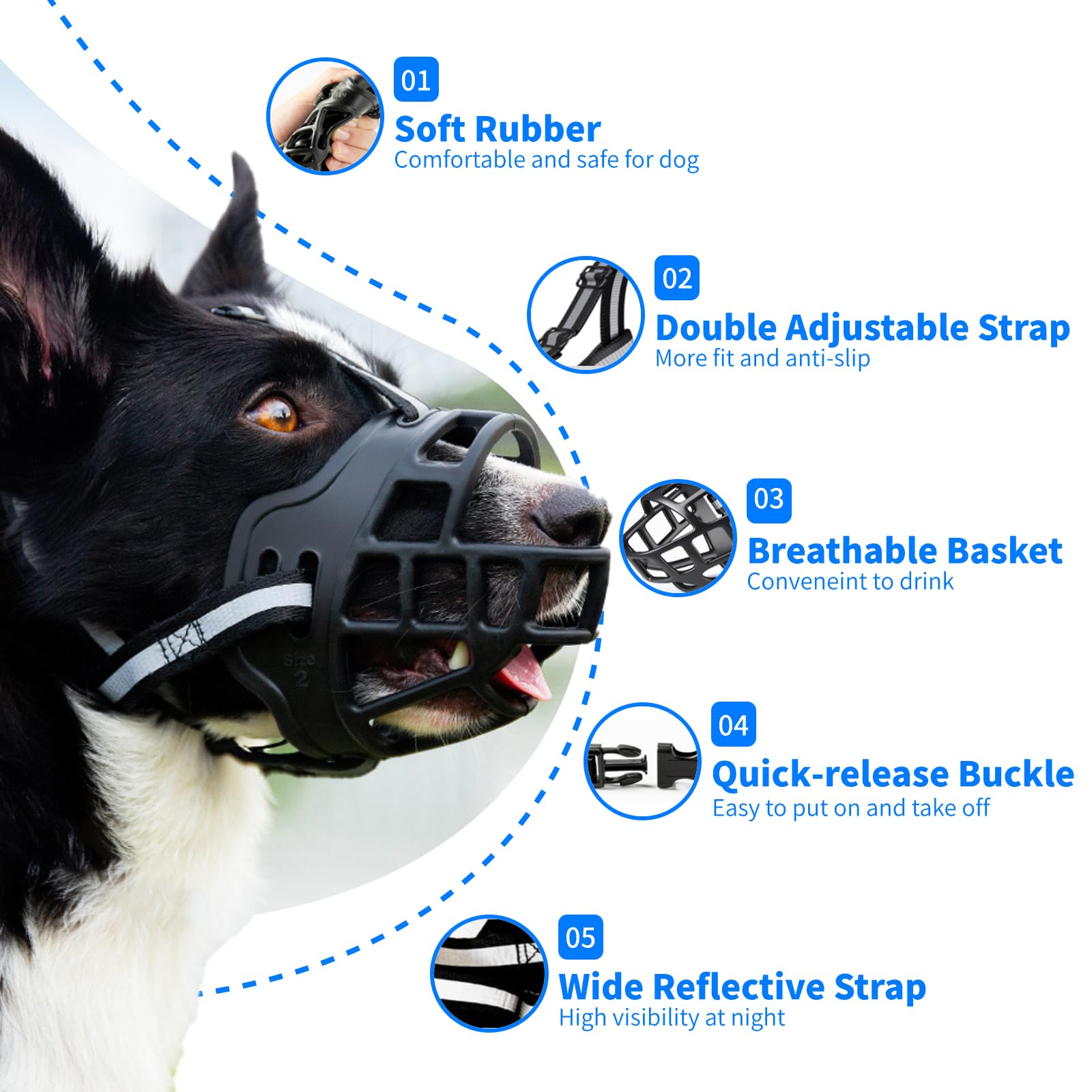 01
Soft Rubber
Comfortable and safe for dog

02
Double Adjustable Strap
More fit and anti-slip

03
Breathable Basket
Conveneint to drink

04
Quick-release Buckle
Easy to put on and take off

05
Wide Reflective Strap
High visibility at night

Size
2