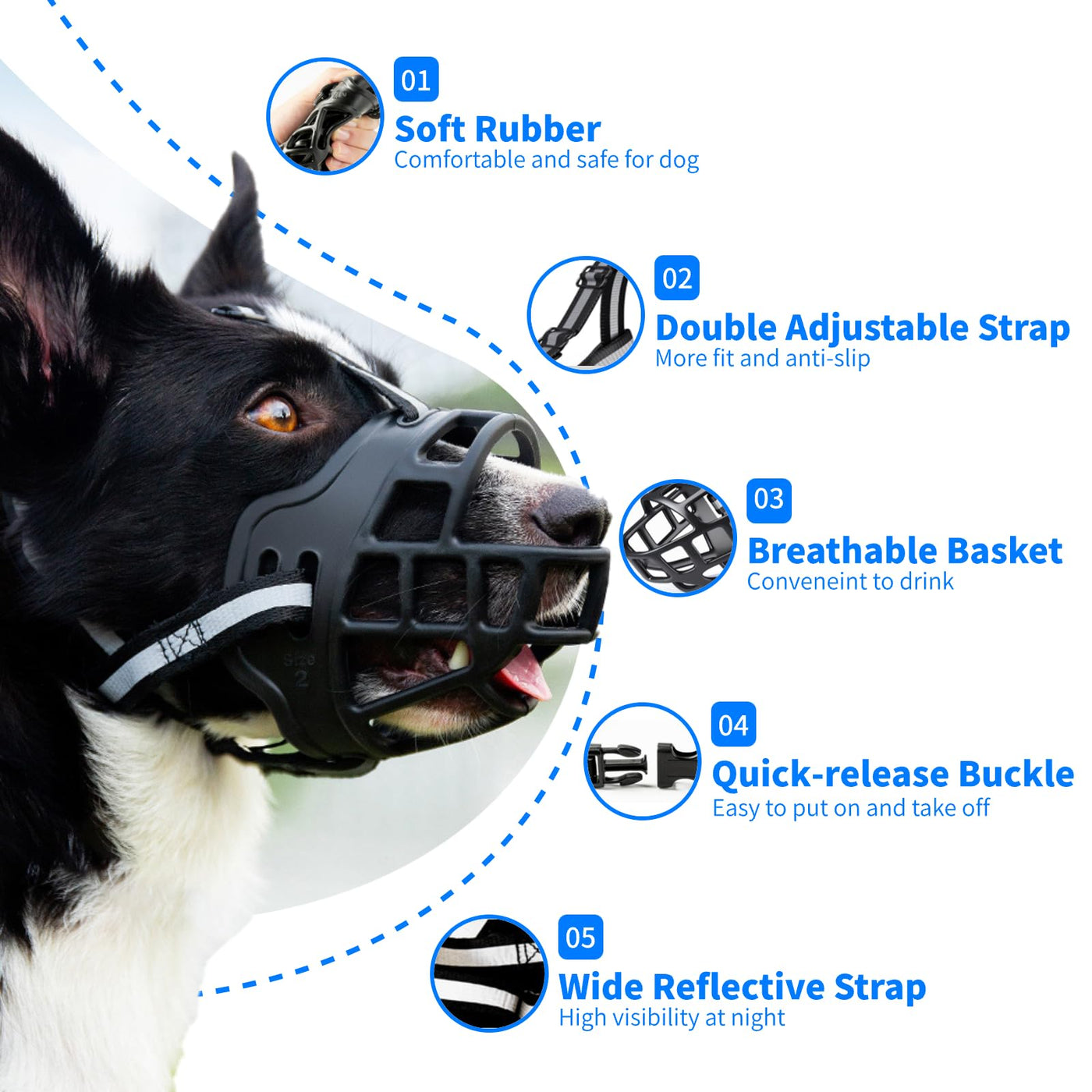 01
Soft Rubber
Comfortable and safe for dog

02
Double Adjustable Strap
More fit and anti-slip

03
Breathable Basket
Conveneint to drink

04
Quick-release Buckle
Easy to put on and take off

05
Wide Reflective Strap
High visibility at night

Size
2