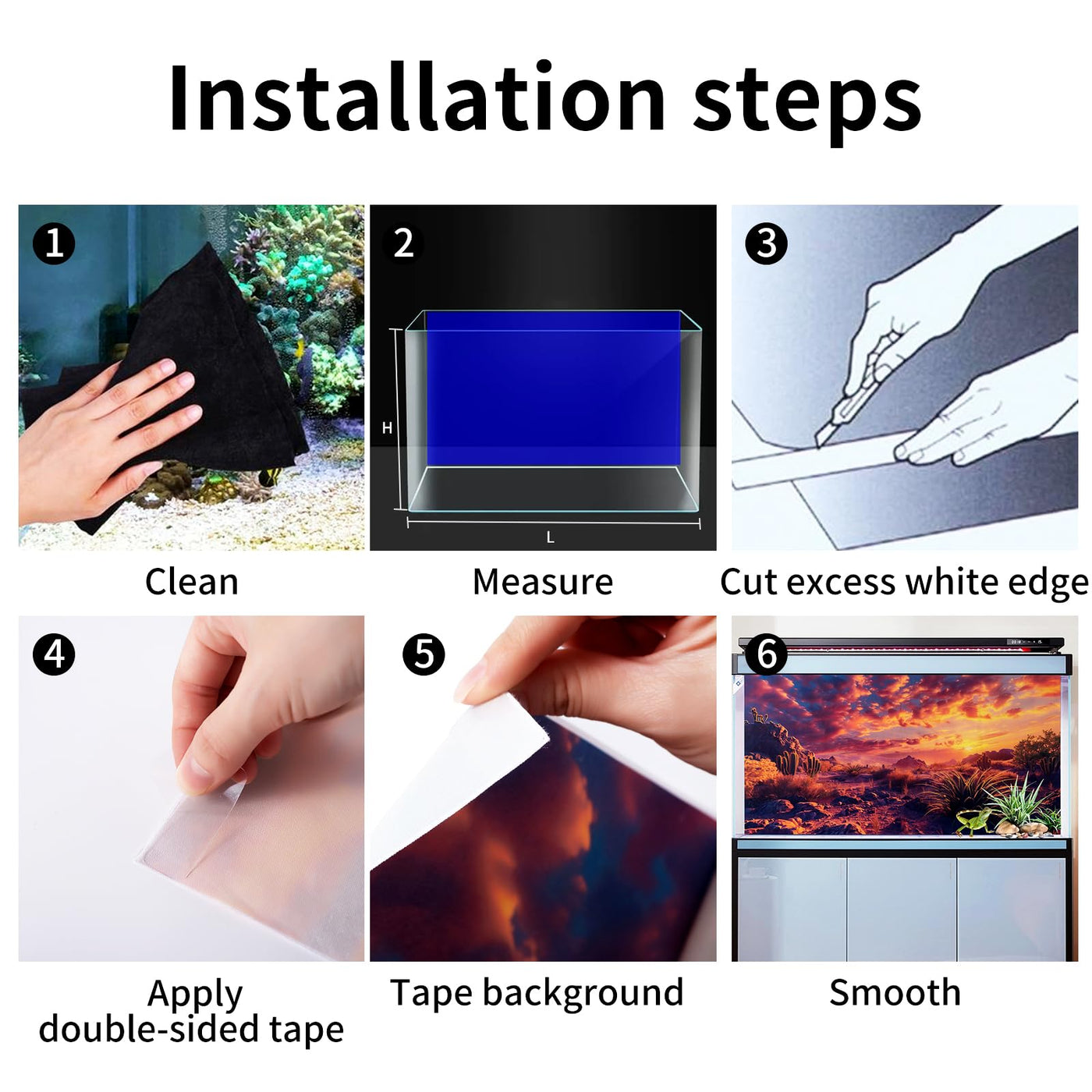 Installation steps

1

Clean

2

H

L

Measure

3

Cut excess white edge

4

Apply double-sided tape

5

Tape background

6

Smooth