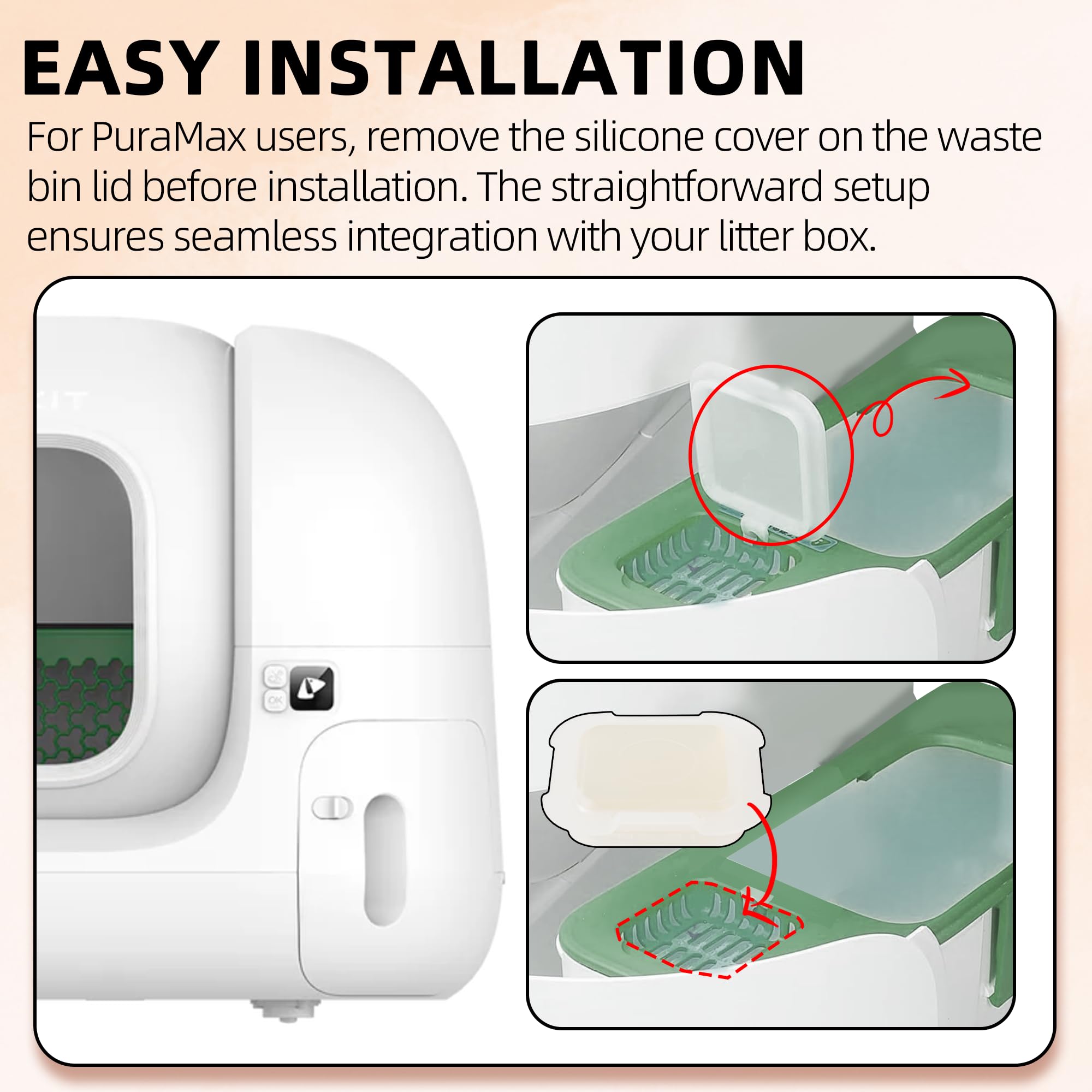 EASY INSTALLATION

For PuraMax users, remove the silicone cover on the waste bin lid before installation. The straightforward setup ensures seamless integration with your litter box.

OK