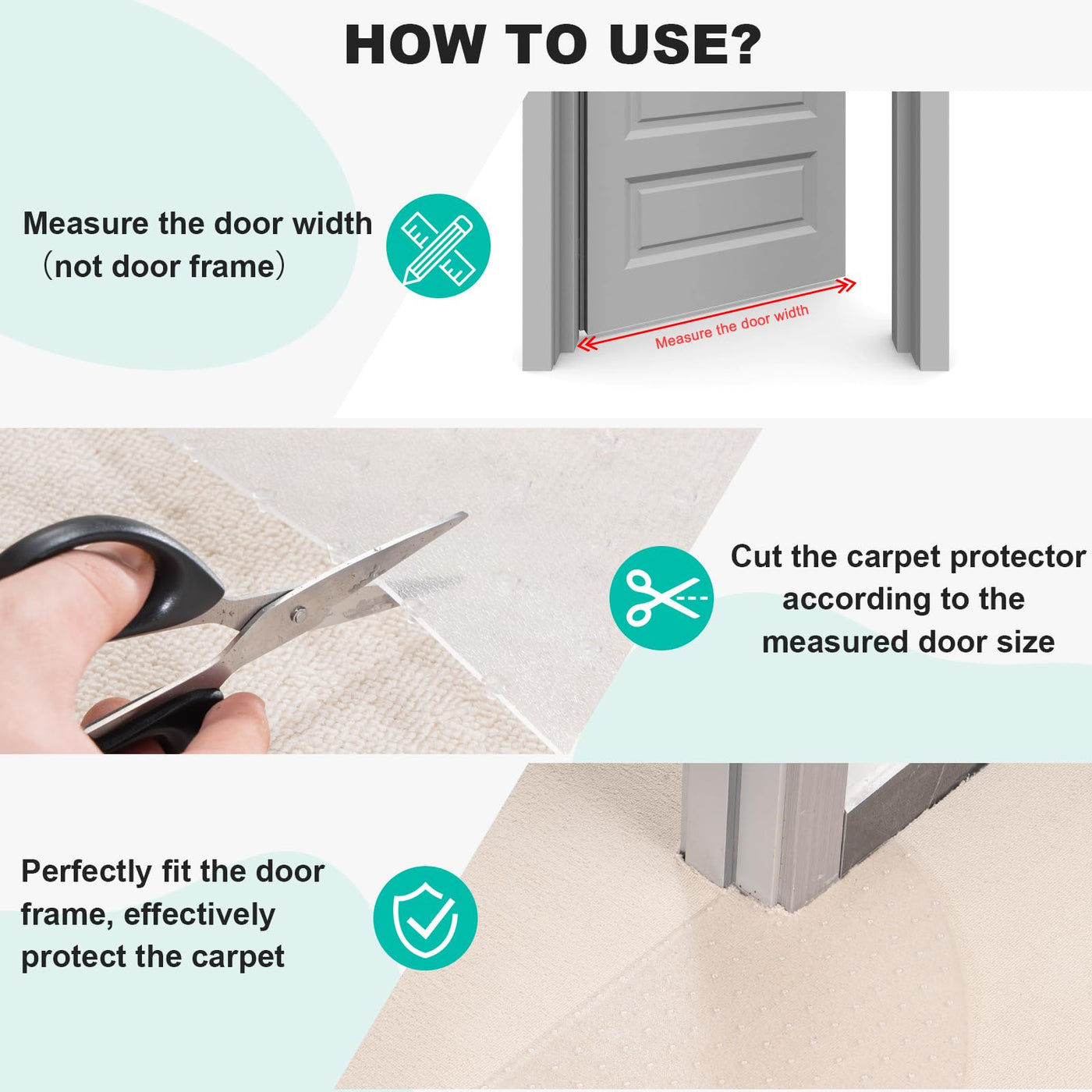 HOW TO USE?

Measure the door width (not door frame)

Measure the door width

Cut the carpet protector according to the measured door size

Perfectly fit the door frame, effectively protect the carpet