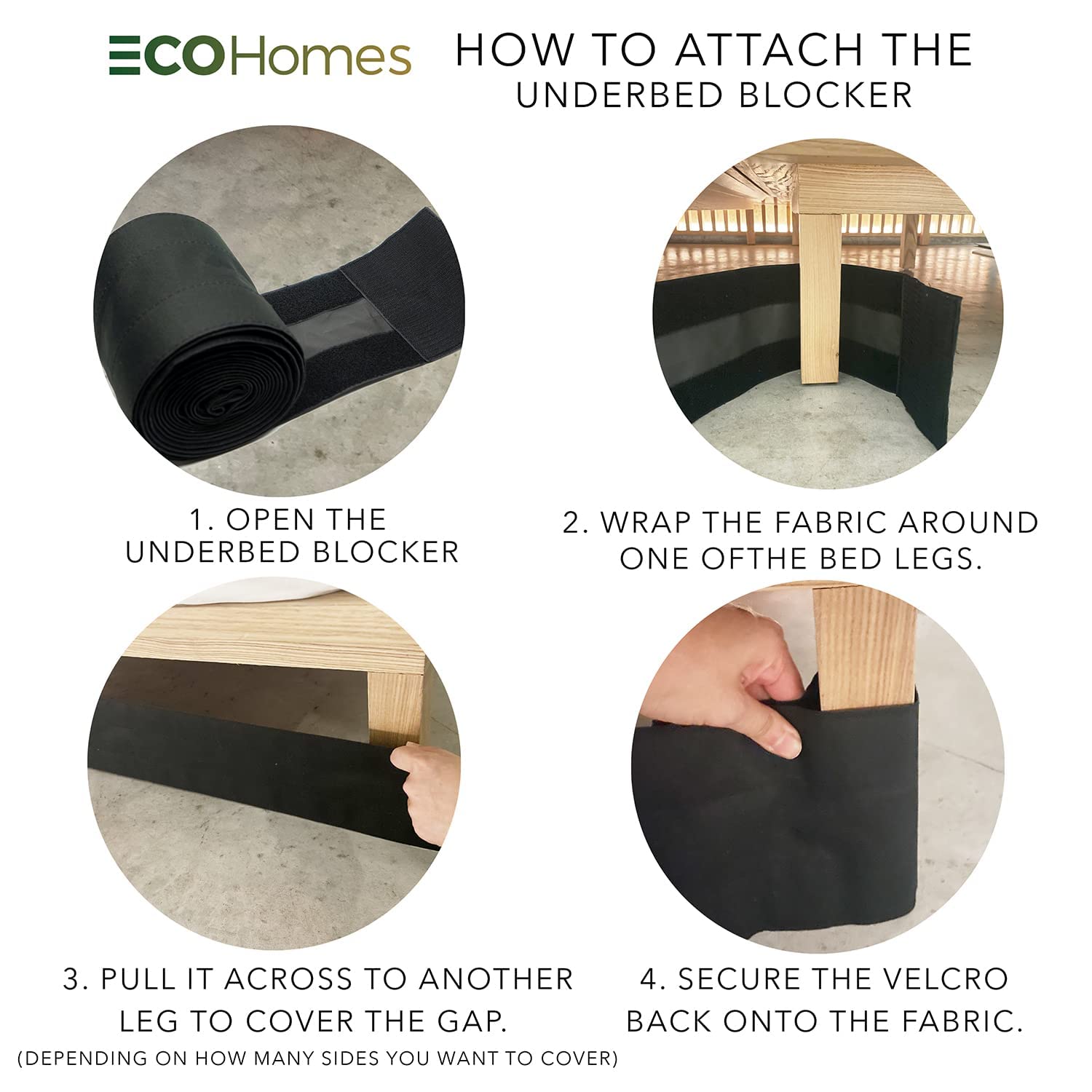 ECOHomes

HOW TO ATTACH THE UNDERBED BLOCKER

1. OPEN THE UNDERBED BLOCKER

2. WRAP THE FABRIC AROUND ONE OFTHE BED LEGS.

3. PULL IT ACROSS TO ANOTHER LEG TO COVER THE GAP.
(DEPENDING ON HOW MANY SIDES YOU WANT TO COVER)

4. SECURE THE VELCRO BACK ONTO THE FABRIC.