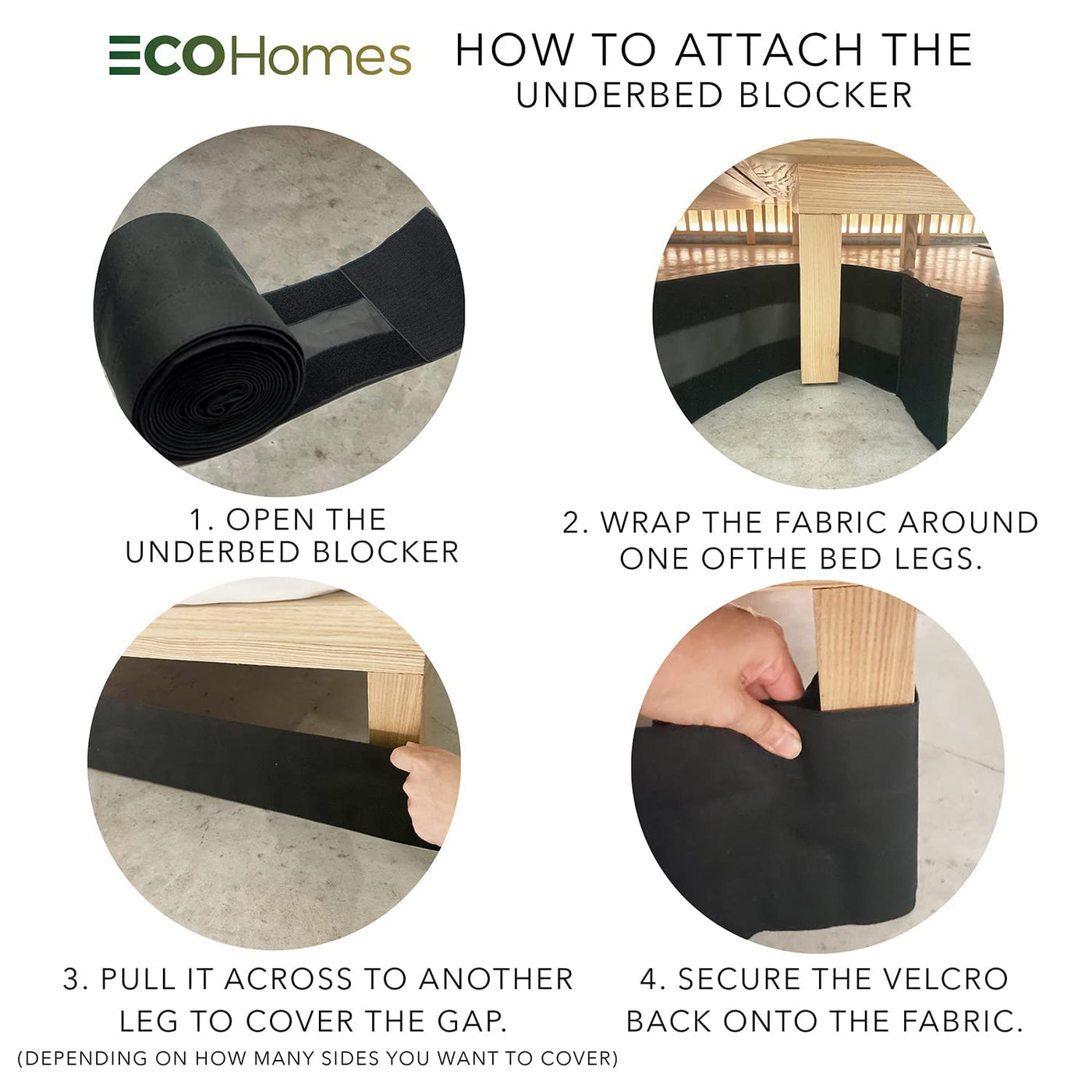 ECOHomes

HOW TO ATTACH THE UNDERBED BLOCKER

1. OPEN THE UNDERBED BLOCKER

2. WRAP THE FABRIC AROUND ONE OFTHE BED LEGS.

3. PULL IT ACROSS TO ANOTHER LEG TO COVER THE GAP.

(DEPENDING ON HOW MANY SIDES YOU WANT TO COVER)

4. SECURE THE VELCRO BACK ONTO THE FABRIC.