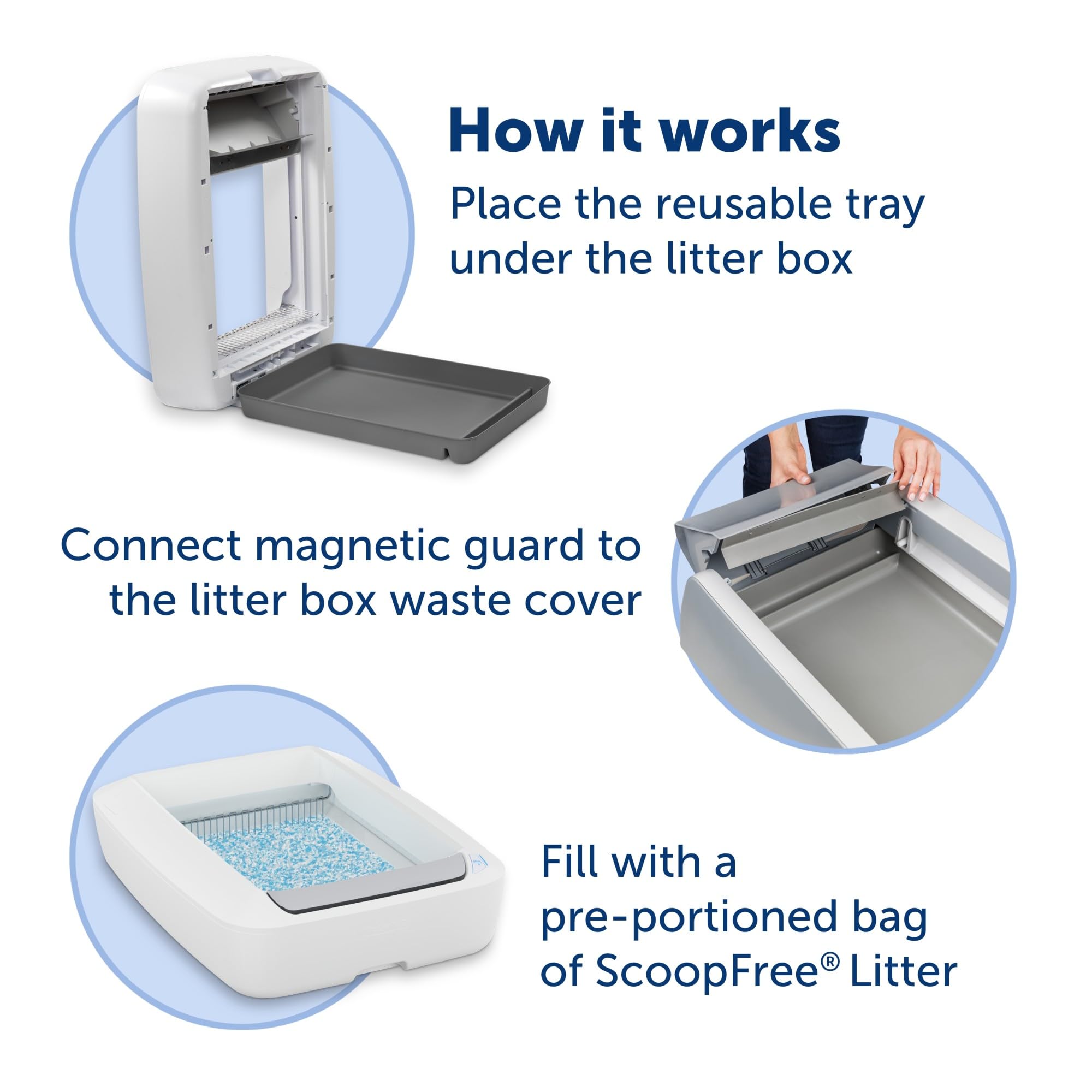 How it works

Place the reusable tray under the litter box

Connect magnetic guard to the litter box waste cover

Fill with a pre-portioned bag of ScoopFree® Litter