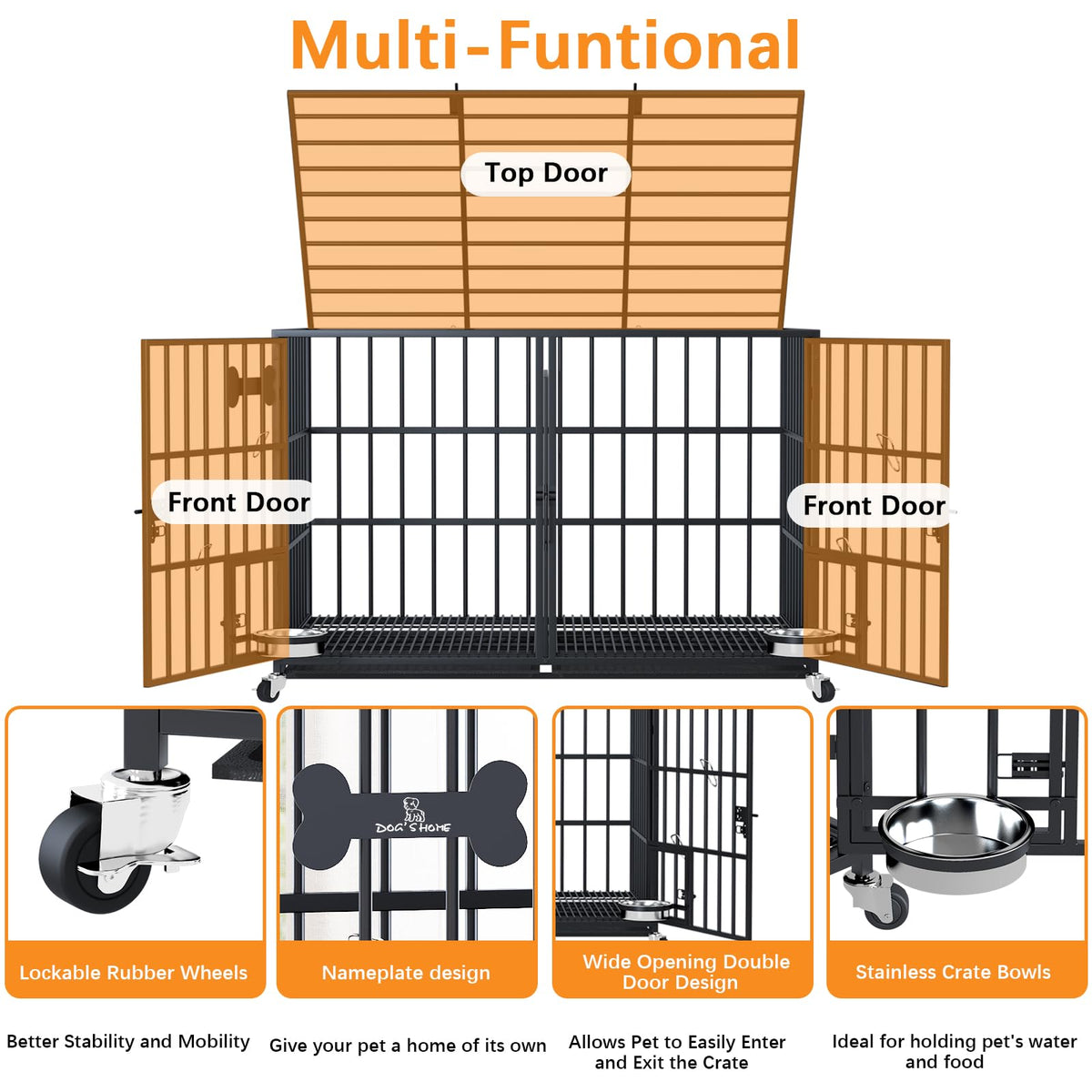 Multi-Funtional

Top Door

Front Door

Front Door

DOG'S HOME

Lockable Rubber Wheels

Nameplate design

Wide Opening Double Door Design

Stainless Crate Bowls

Better Stability and Mobility

Give your pet a home of its own

Allows Pet to Easily Enter and Exit the Crate

Ideal for holding pet's water and food