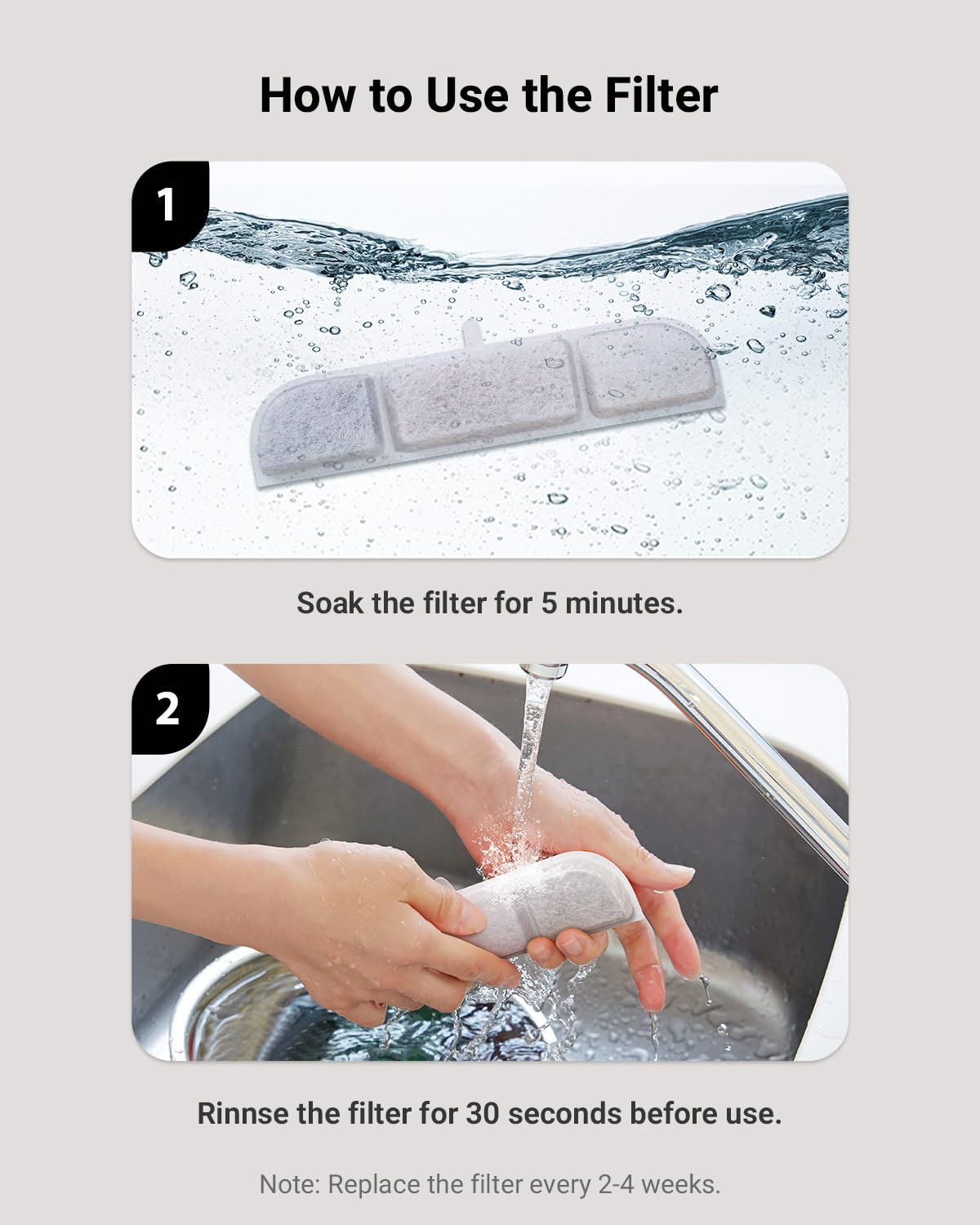 How to Use the Filter

1

Soak the filter for 5 minutes.

2

Rinnse the filter for 30 seconds before use.

Note: Replace the filter every 2-4 weeks.