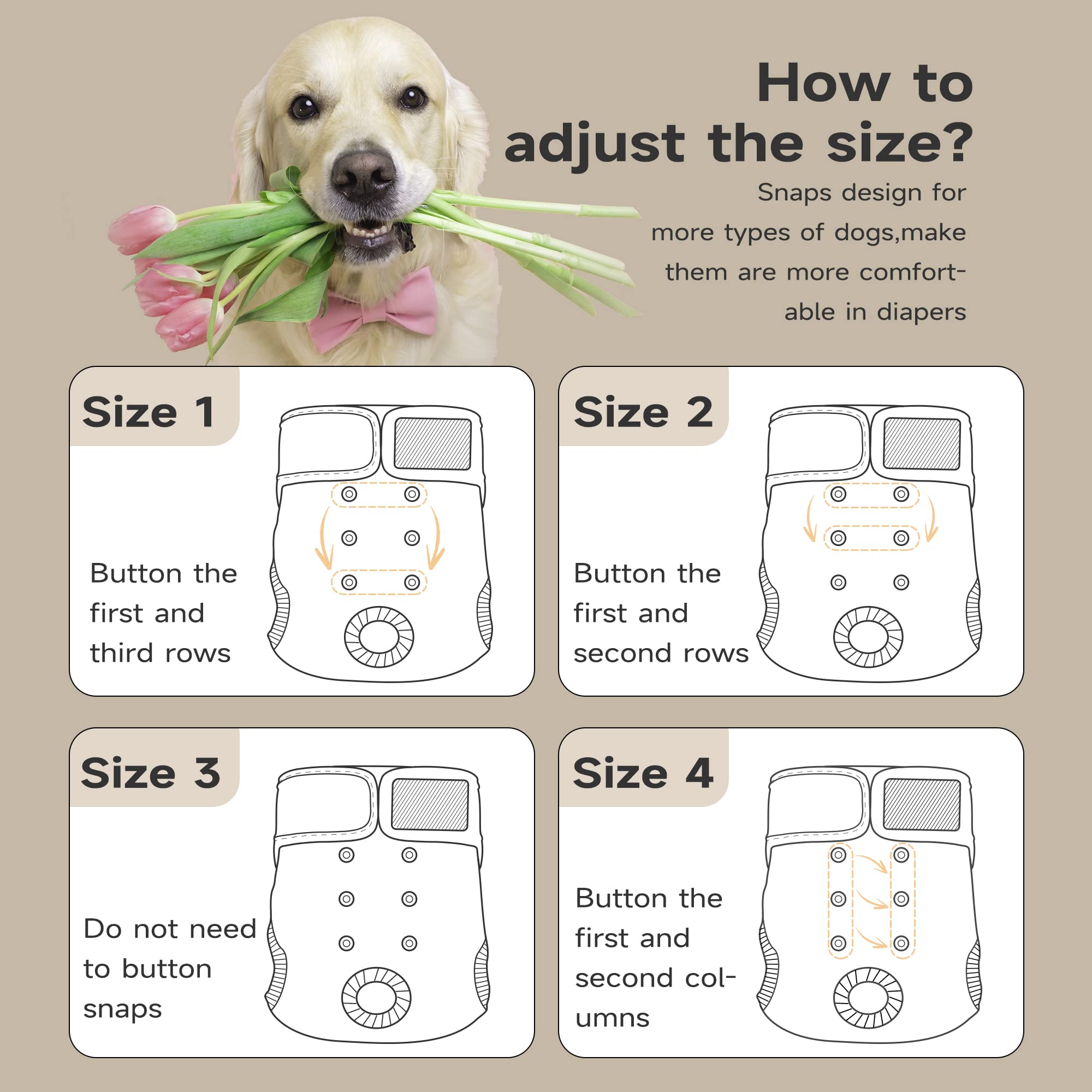 How to adjust the size?

Snaps design for more types of dogs,make them are more comfortable in diapers

Size 1

Button the first and third rows

Size 2

Button the first and second rows

Size 3

Do not need to button snaps

Size 4

Button the first and second columns