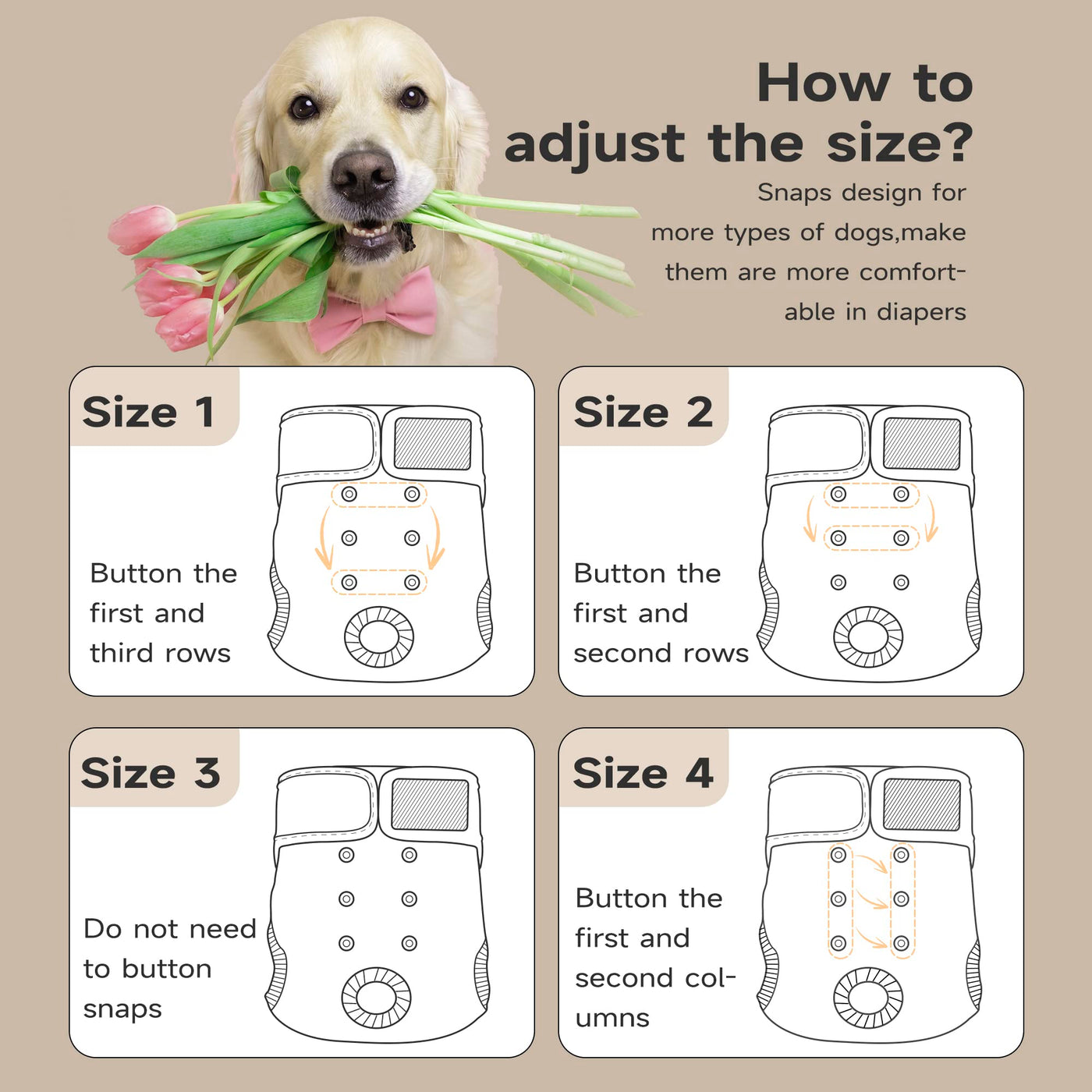 How to adjust the size?

Snaps design for more types of dogs,make them are more comfortable in diapers

Size 1

Button the first and third rows

Size 2

Button the first and second rows

Size 3

Do not need to button snaps

Size 4

Button the first and second columns