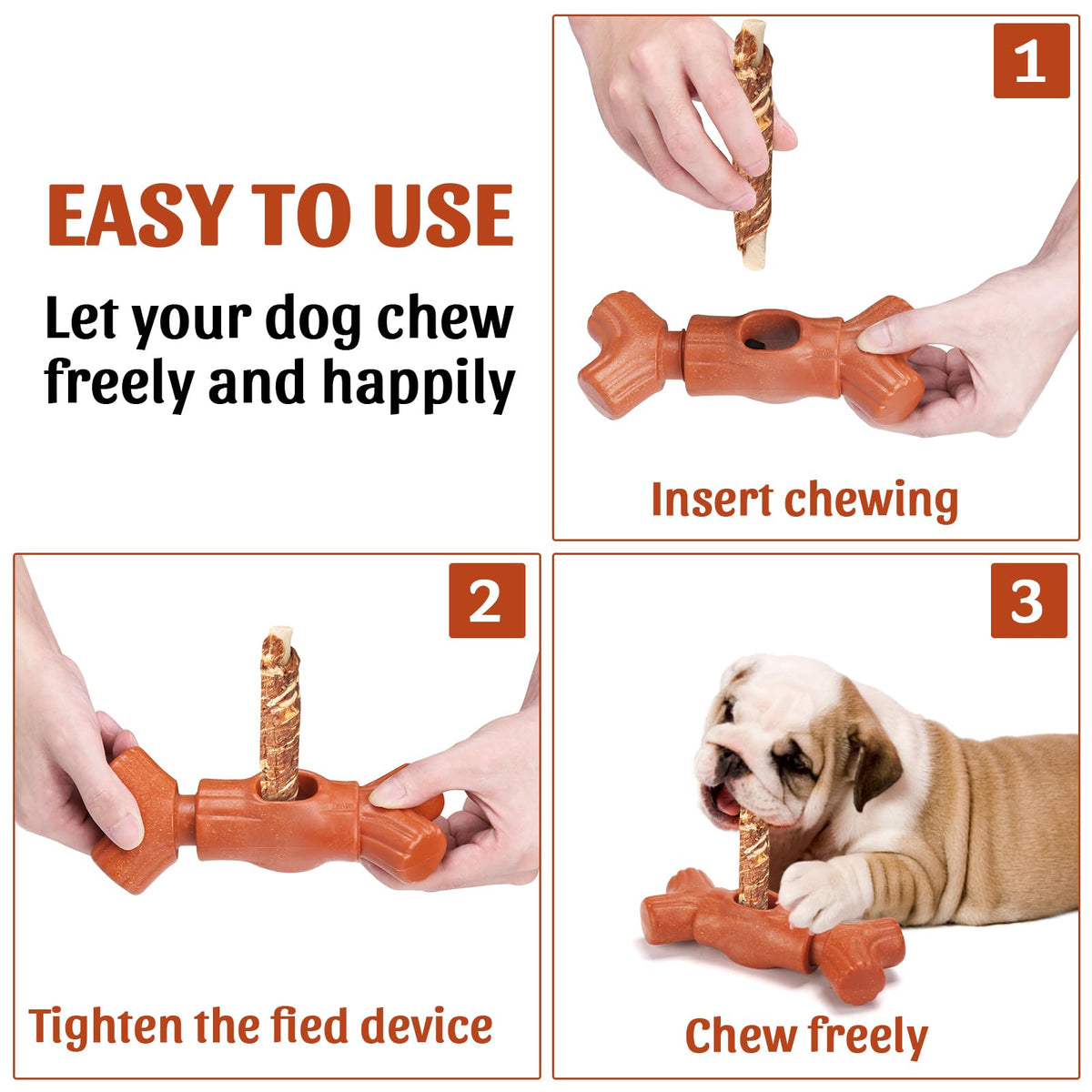 EASY TO USE

Let your dog chew freely and happily

1

Insert chewing

2

Tighten the fied device

3

Chew freely