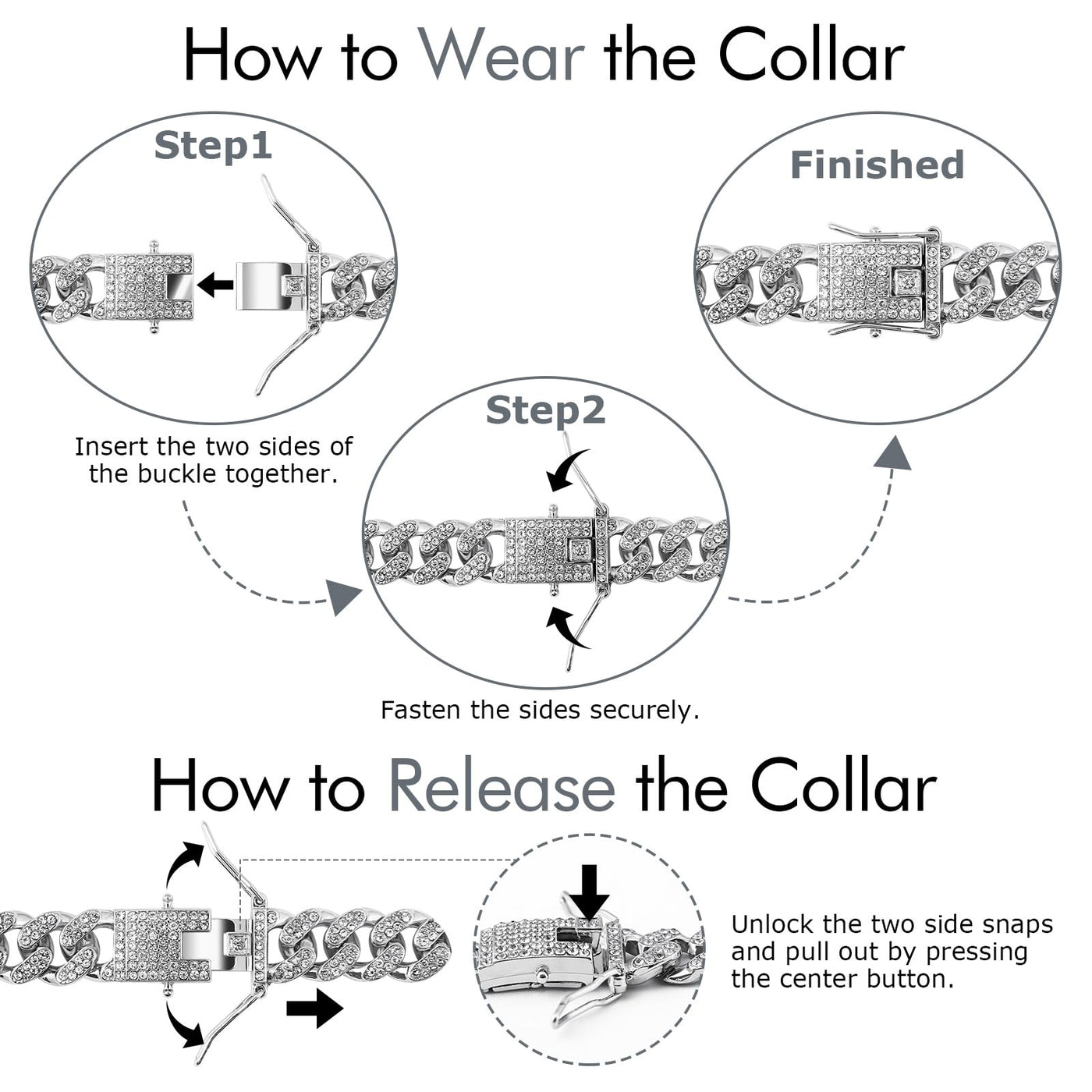 How to Wear the Collar

Step1

Insert the two sides of the buckle together.

Step2

Fasten the sides securely.

Finished

How to Release the Collar

Unlock the two side snaps and pull out by pressing the center button.