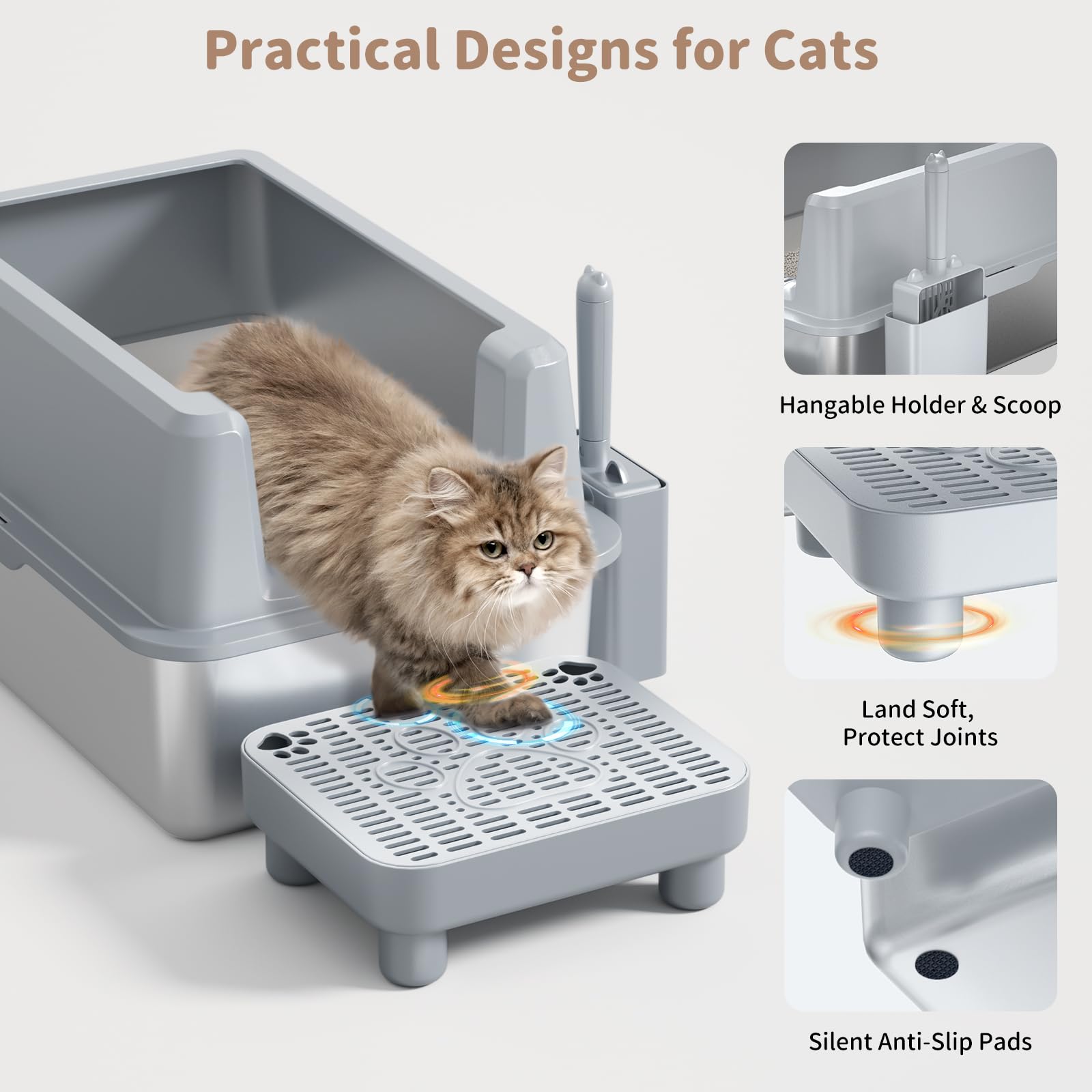 Practical Designs for Cats

Hangable Holder & Scoop

Land Soft,
Protect Joints

Silent Anti-Slip Pads