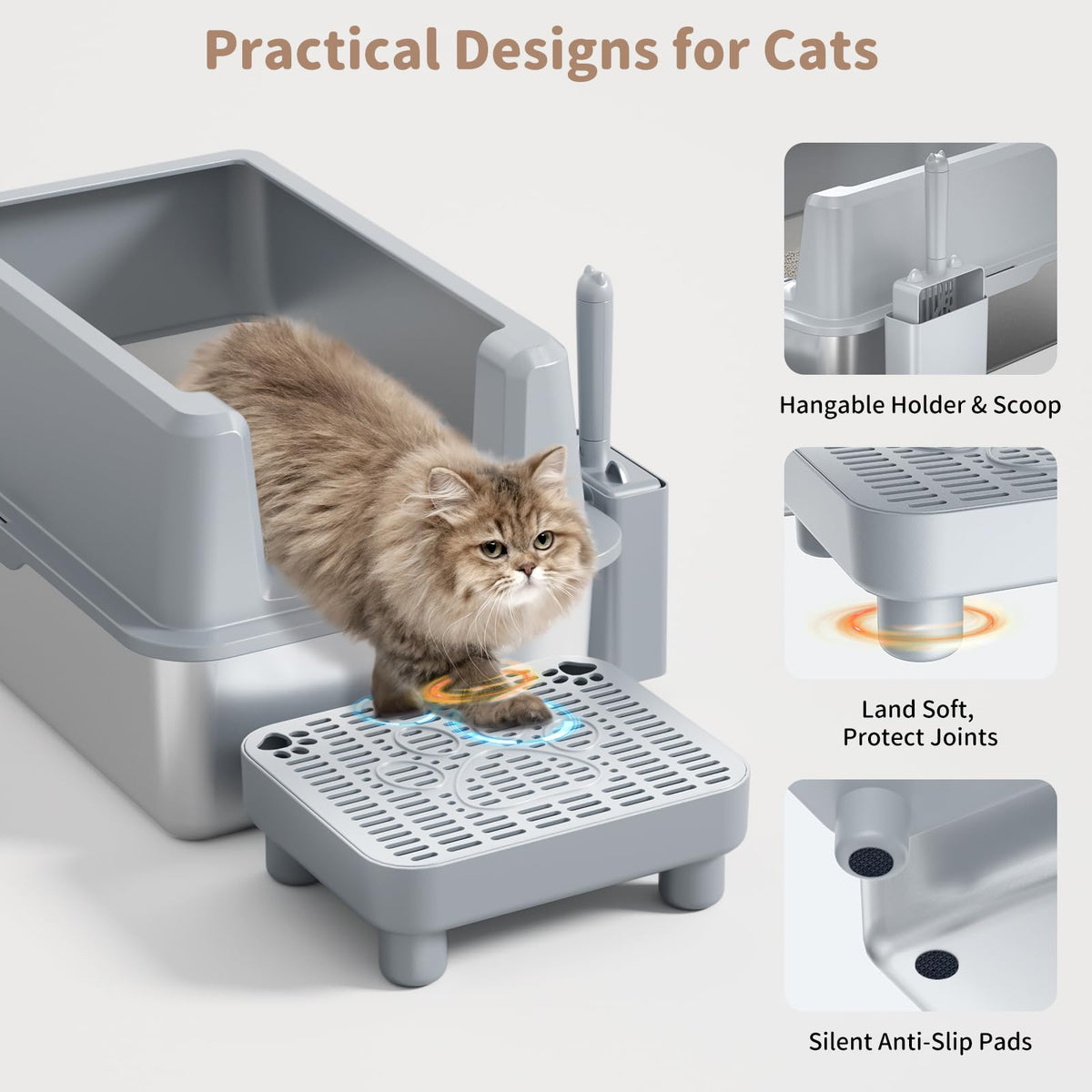 Practical Designs for Cats

Hangable Holder & Scoop

Land Soft,
Protect Joints

Silent Anti-Slip Pads