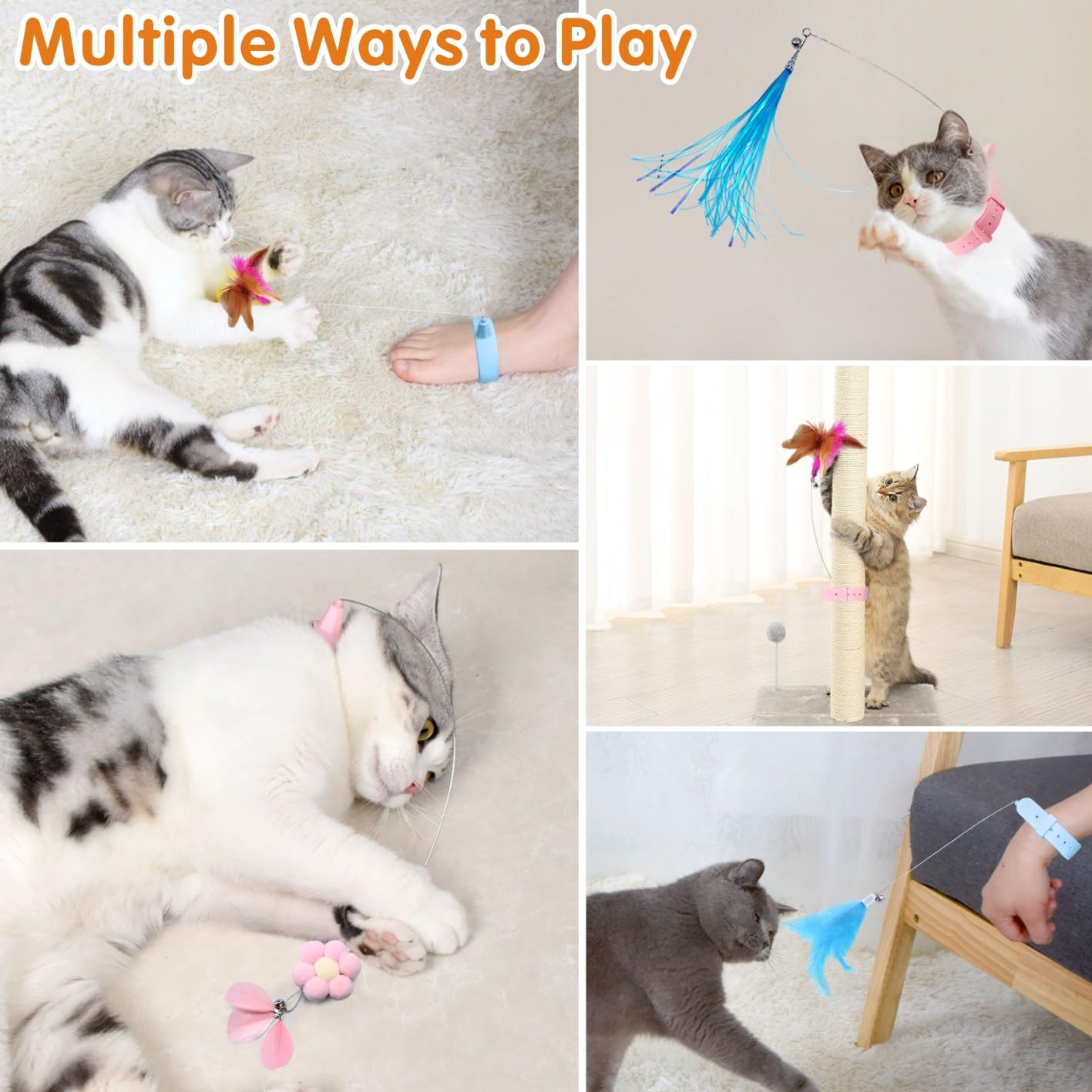 Multiple Ways to Play