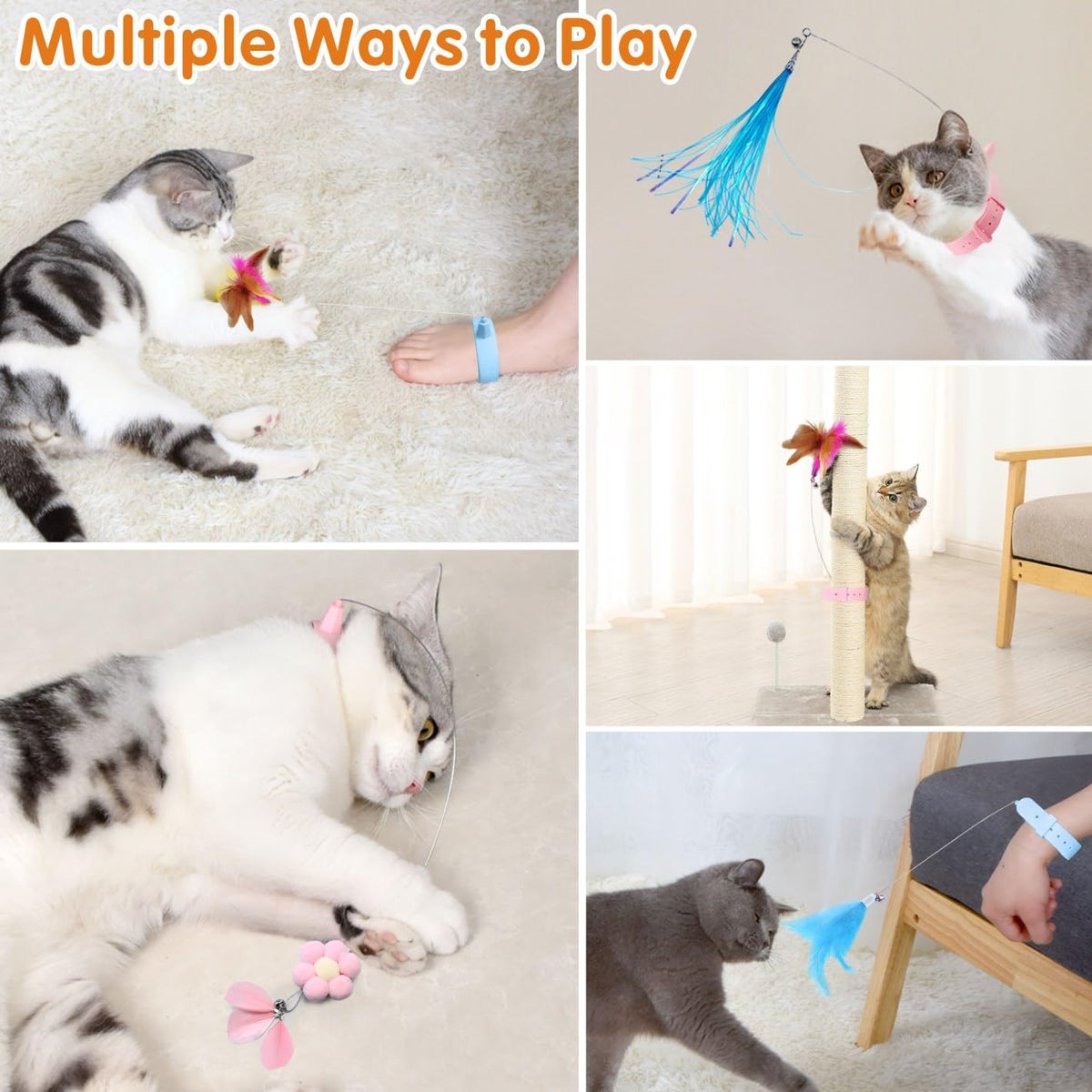 Multiple Ways to Play