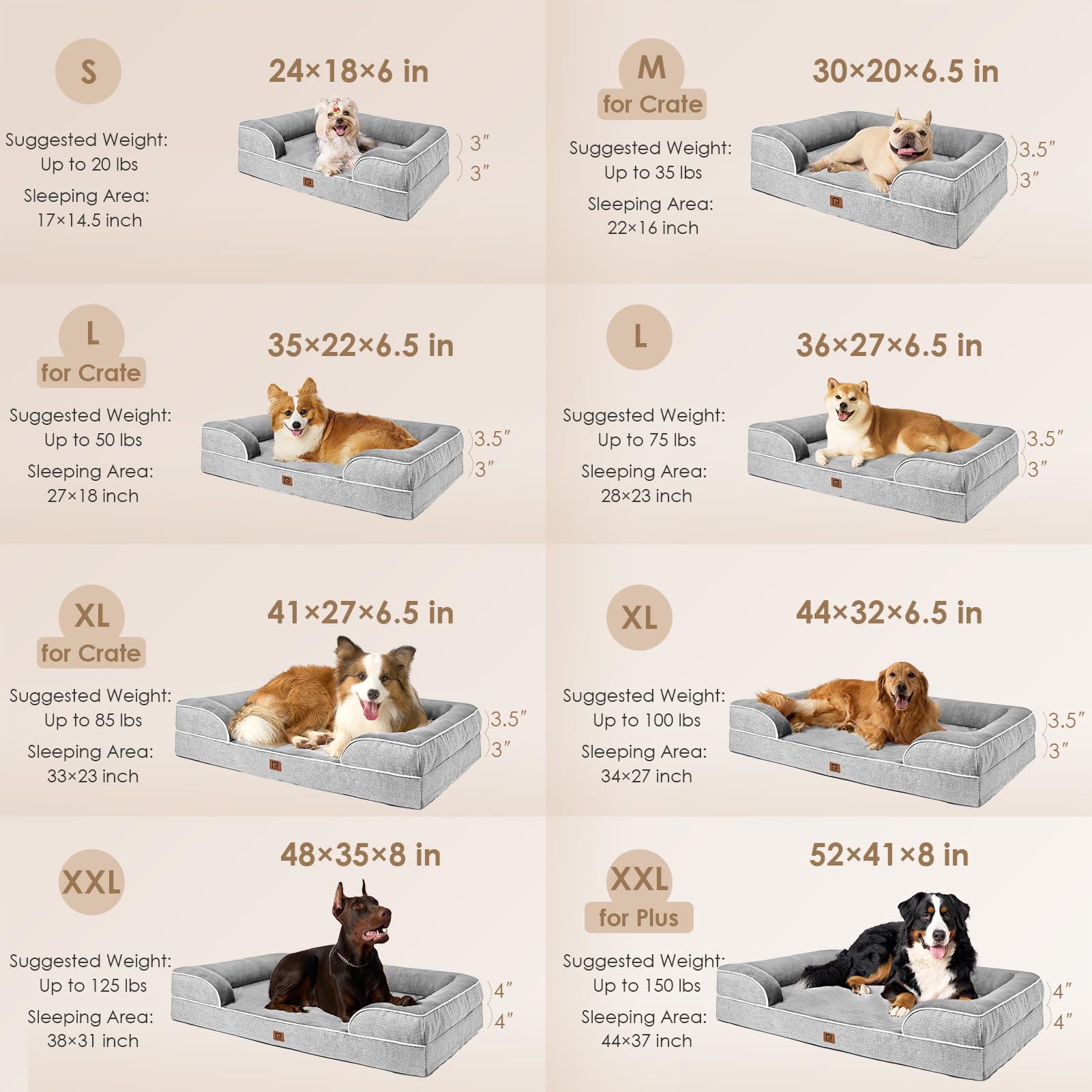 S

24×18×6 in

Suggested Weight:
Up to 20 lbs

Sleeping Area:
17×14.5 inch

3″
3″

M
for Crate

30×20×6.5 in

Suggested Weight:
Up to 35 lbs

Sleeping Area:
22×16 inch

3.5″
3″

L
for Crate

35×22×6.5 in

Suggested Weight:
Up to 50 lbs

Sleeping Area:
27×18 inch

3.5″
3″

L

36×27×6.5 in

Suggested Weight:
Up to 75 lbs

Sleeping Area:
28×23 inch

3.5″
3″

XL
for Crate

41×27×6.5 in

Suggested Weight:
Up to 85 lbs

Sleeping Area:
33×23 inch

3.5″
3″

XL

44×32×6.5 in

Suggested Weight:
Up to 100 lbs

Sleeping Area:
34×27 inch

3.5″
3″

XXL

48×35×8 in

Suggested Weight:
Up to 125 lbs

Sleeping Area:
38×31 inch

4″
4″

XXL
for Plus

52×41×8 in

Suggested Weight:
Up to 150 lbs

Sleeping Area:
44×37 inch

4″
4″