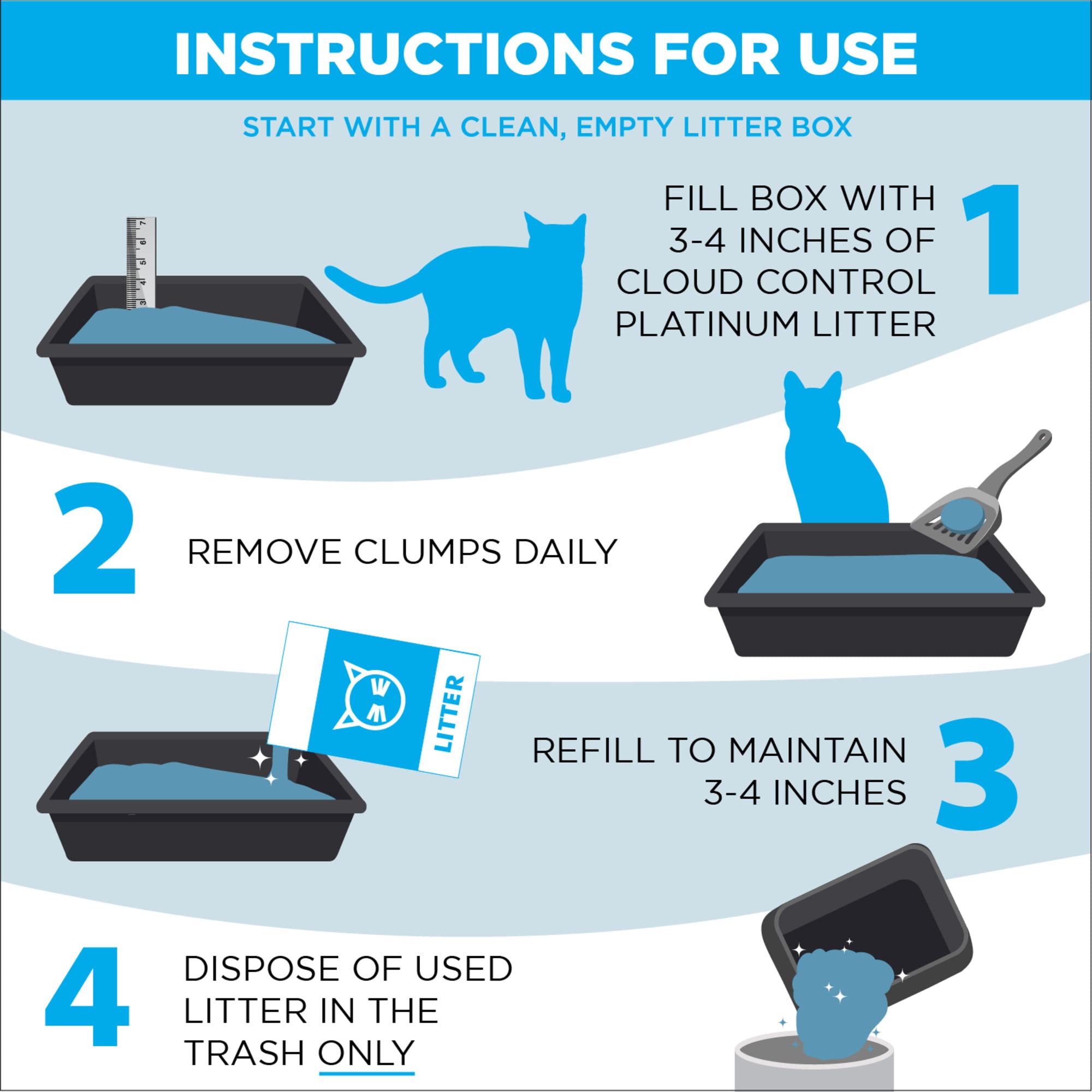 INSTRUCTIONS FOR USE

START WITH A CLEAN, EMPTY LITTER BOX

3 4 5 6 7

FILL BOX WITH 3-4 INCHES OF CLOUD CONTROL PLATINUM LITTER

1

2

REMOVE CLUMPS DAILY

LITTER

REFILL TO MAINTAIN 3-4 INCHES

3

4

DISPOSE OF USED LITTER IN THE TRASH ONLY