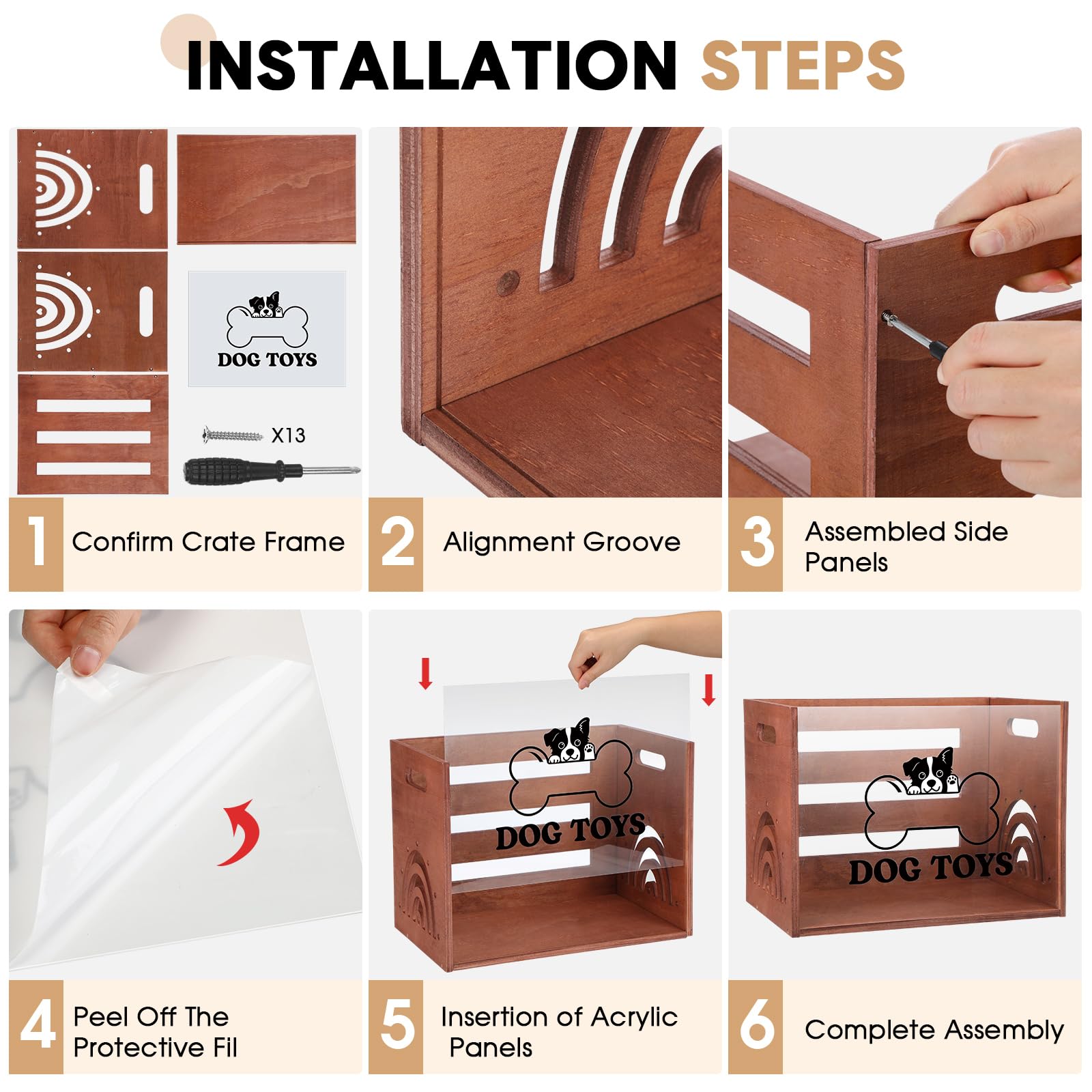 INSTALLATION STEPS

DOG TOYS

X13

1 Confirm Crate Frame

2 Alignment Groove

3 Assembled Side Panels

DOG TOYS

DOG TOYS

4 Peel Off The Protective Fil

5 Insertion of Acrylic Panels

6 Complete Assembly