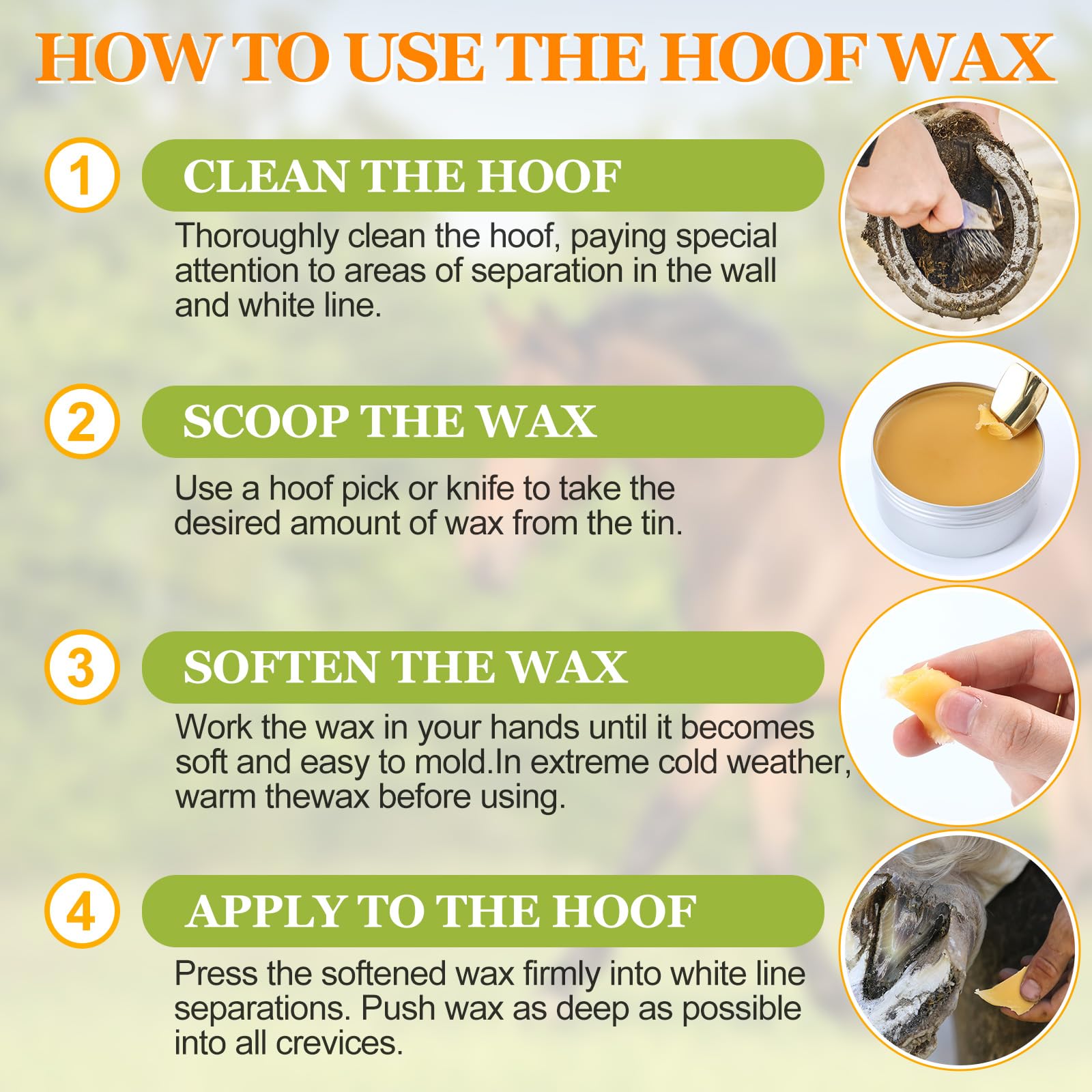 HOW TO USE THE HOOF WAX

1

CLEAN THE HOOF

Thoroughly clean the hoof, paying special attention to areas of separation in the wall and white line.

2

SCOOP THE WAX

Use a hoof pick or knife to take the desired amount of wax from the tin.

3

SOFTEN THE WAX

Work the wax in your hands until it becomes soft and easy to mold.In extreme cold weather, warm thewax before using.

4

APPLY TO THE HOOF

Press the softened wax firmly into white line separations. Push wax as deep as possible into all crevices.