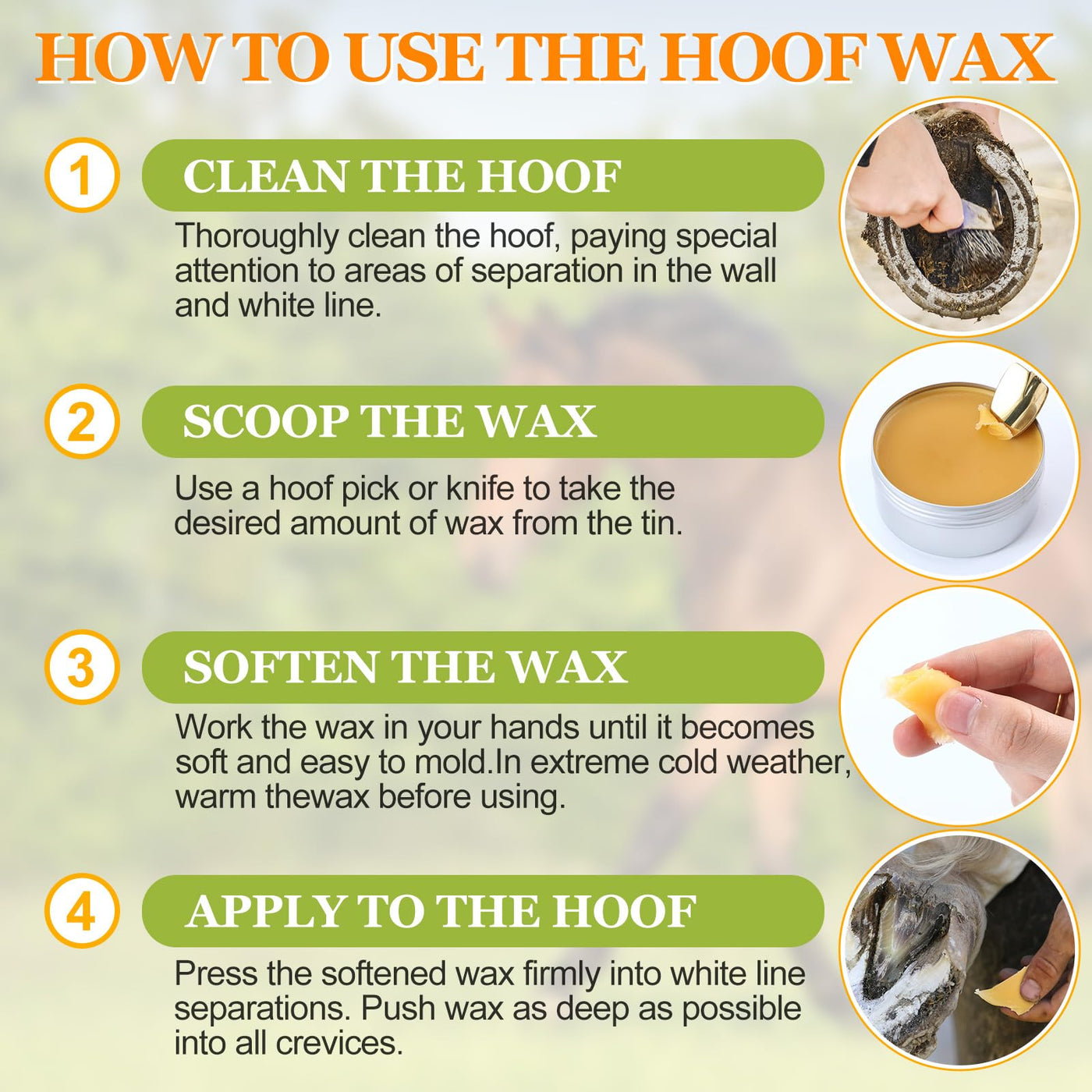 HOW TO USE THE HOOF WAX

1

CLEAN THE HOOF

Thoroughly clean the hoof, paying special attention to areas of separation in the wall and white line.

2

SCOOP THE WAX

Use a hoof pick or knife to take the desired amount of wax from the tin.

3

SOFTEN THE WAX

Work the wax in your hands until it becomes soft and easy to mold.In extreme cold weather, warm thewax before using.

4

APPLY TO THE HOOF

Press the softened wax firmly into white line separations. Push wax as deep as possible into all crevices.