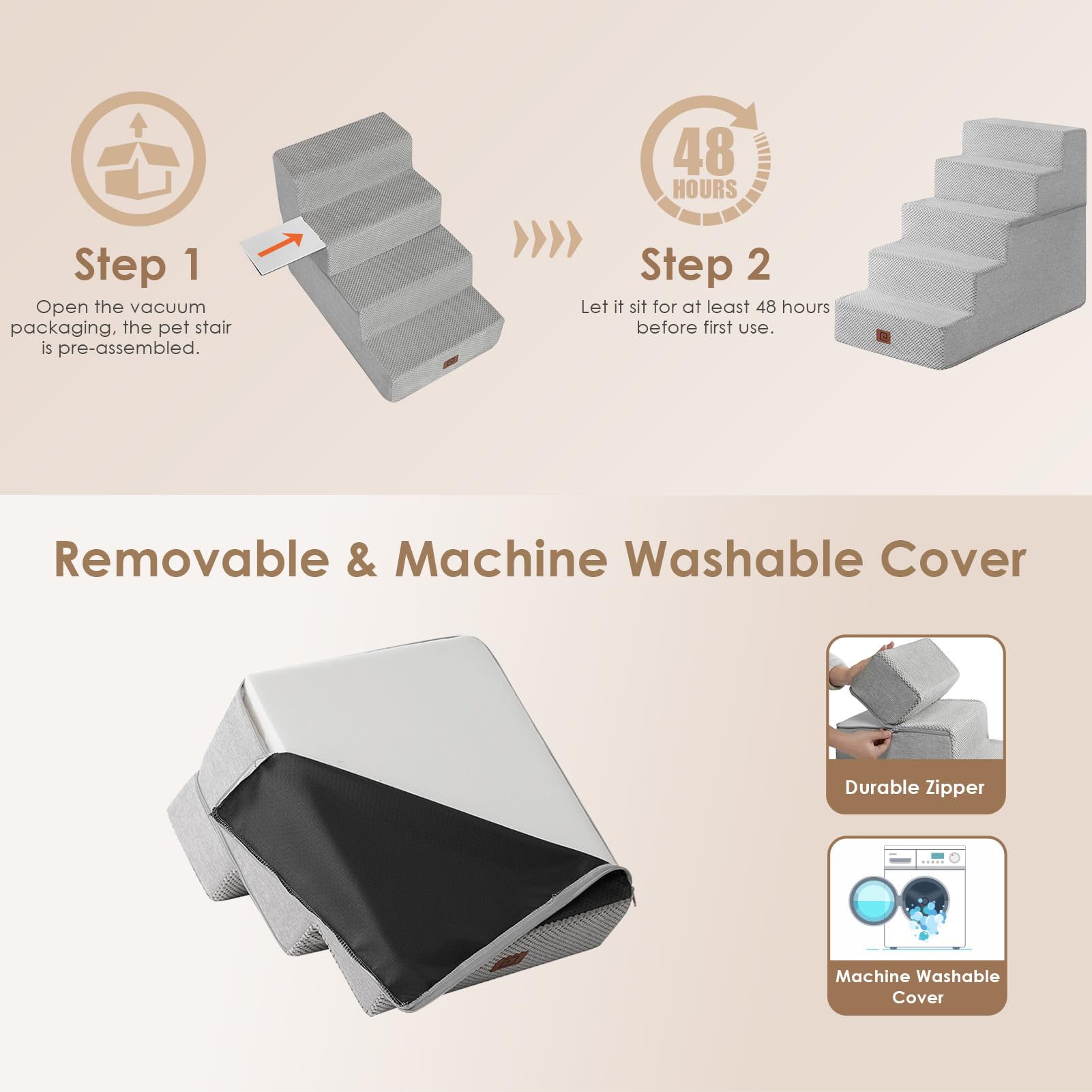 Step 1
Open the vacuum packaging, the pet stair is pre-assembled.

48 HOURS

Step 2
Let it sit for at least 48 hours before first use.

Removable & Machine Washable Cover

Durable Zipper

Machine Washable Cover