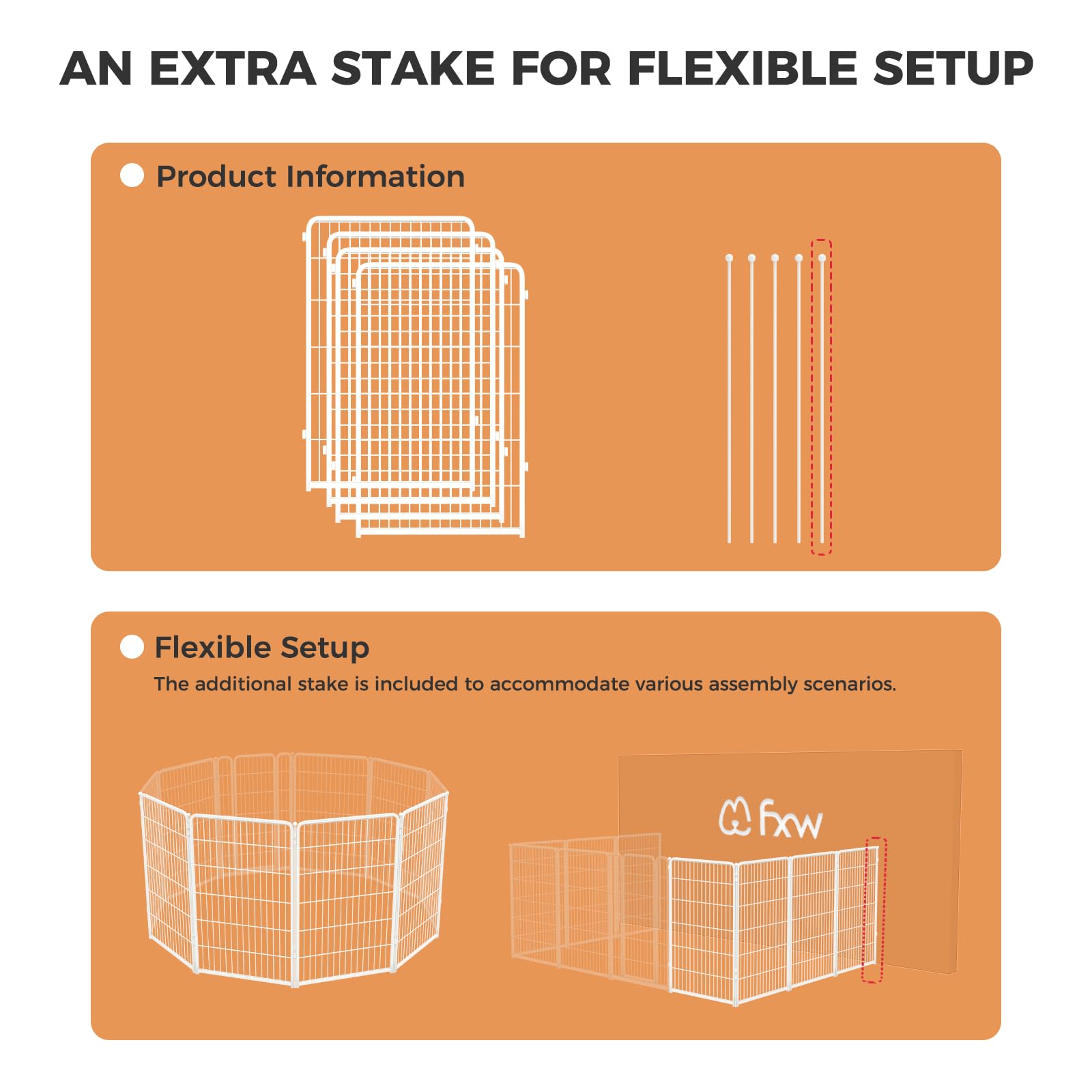 AN EXTRA STAKE FOR FLEXIBLE SETUP

Product Information

Flexible Setup
The additional stake is included to accommodate various assembly scenarios.

fxw