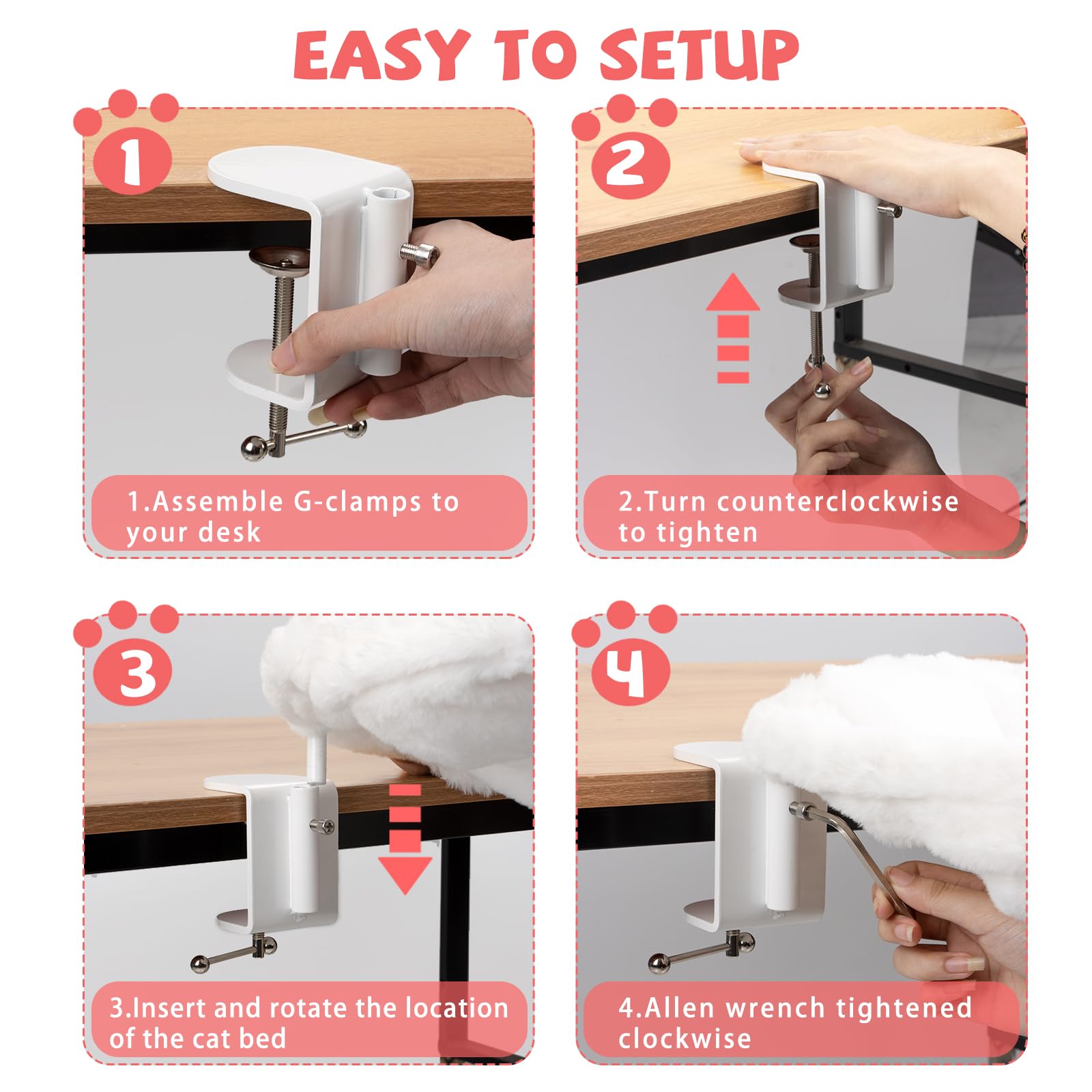 EASY TO SETUP

1

1.Assemble G-clamps to your desk

2

2.Turn counterclockwise to tighten

3

3.Insert and rotate the location of the cat bed

4

4.Allen wrench tightened clockwise