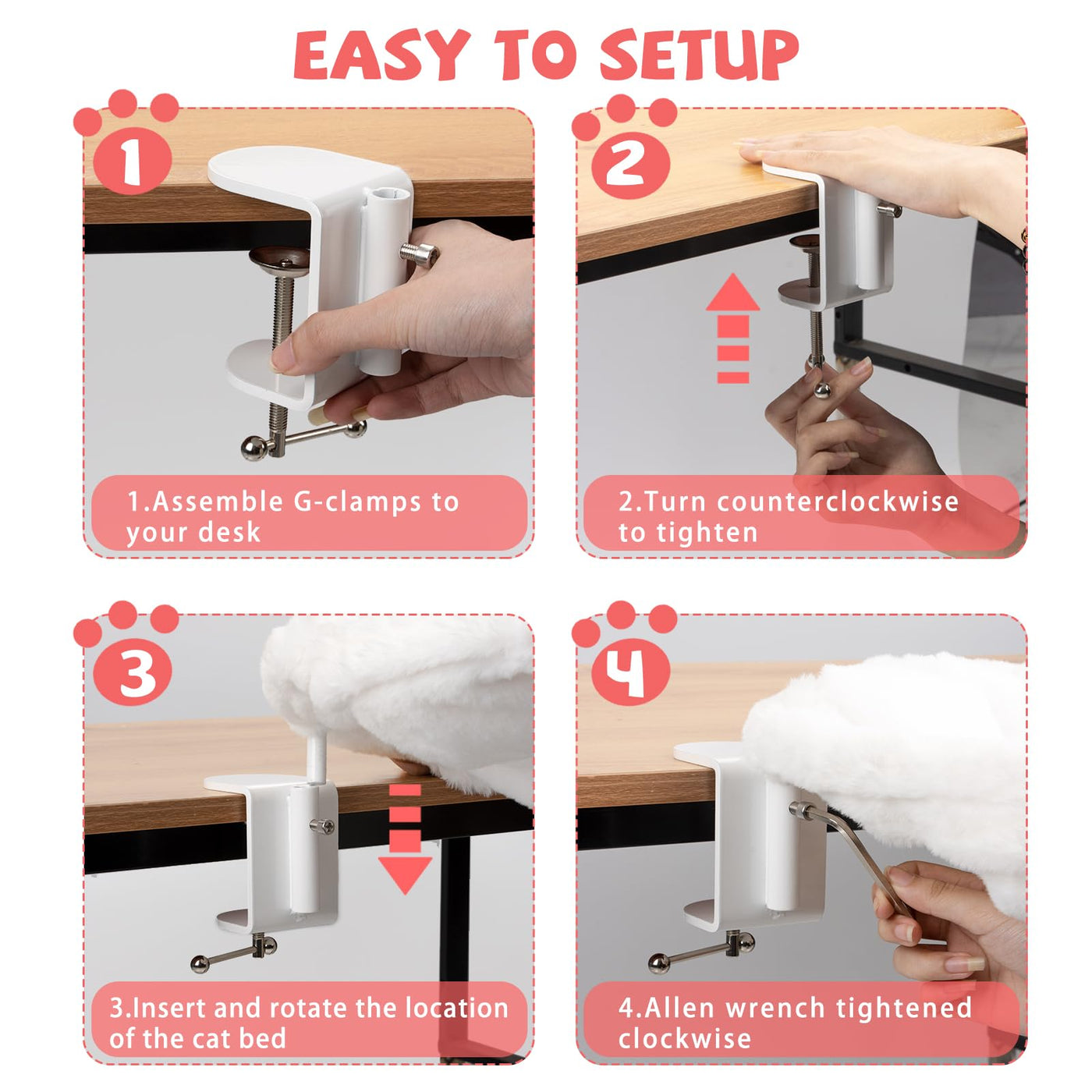 EASY TO SETUP

1

1.Assemble G-clamps to your desk

2

2.Turn counterclockwise to tighten

3

3.Insert and rotate the location of the cat bed

4

4.Allen wrench tightened clockwise