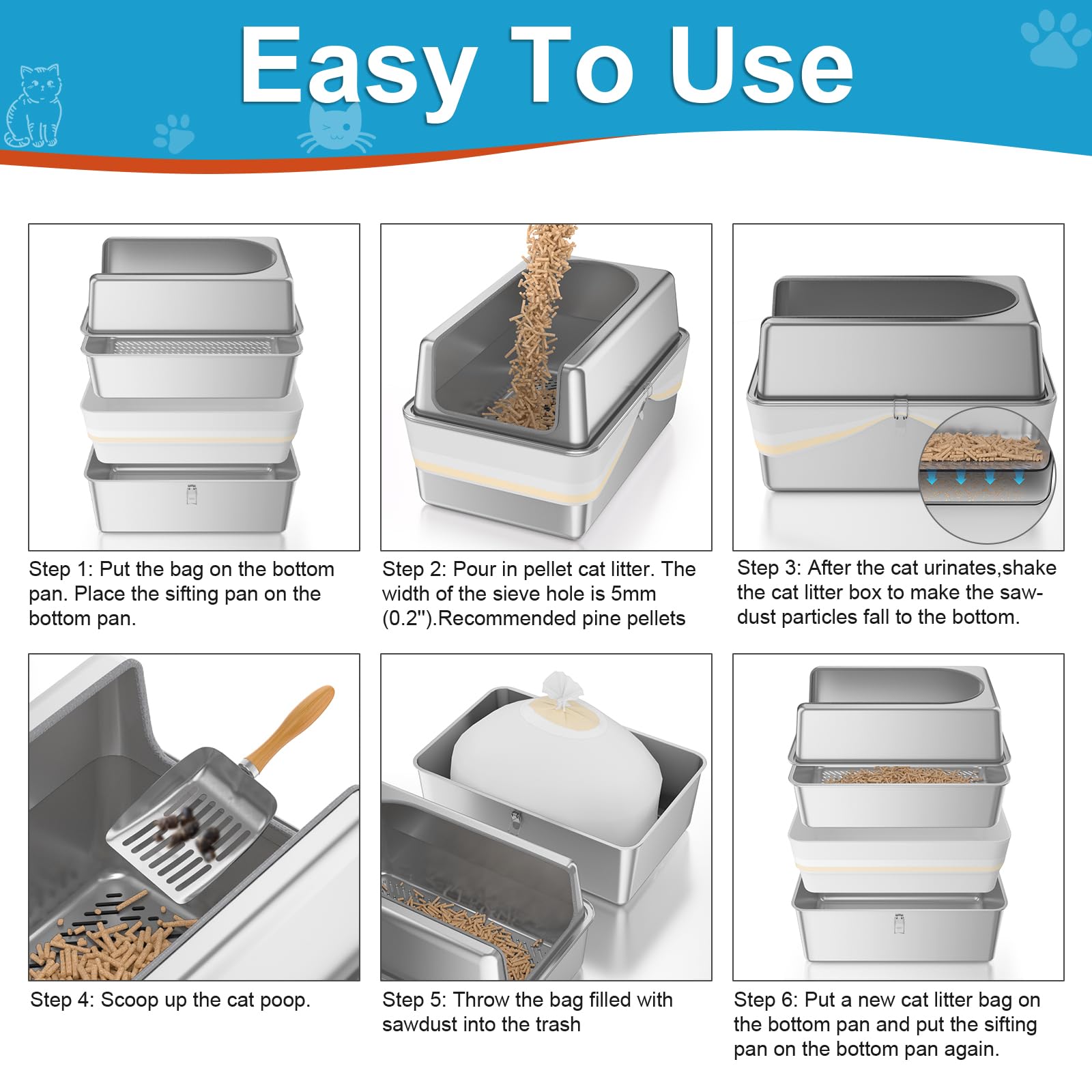 Easy To Use

Step 1: Put the bag on the bottom pan. Place the sifting pan on the bottom pan.

Step 2: Pour in pellet cat litter. The width of the sieve hole is 5mm (0.2").Recommended pine pellets

Step 3: After the cat urinates,shake the cat litter box to make the sawdust particles fall to the bottom.

Step 4: Scoop up the cat poop.

Step 5: Throw the bag filled with sawdust into the trash

Step 6: Put a new cat litter bag on the bottom pan and put the sifting pan on the bottom pan again.