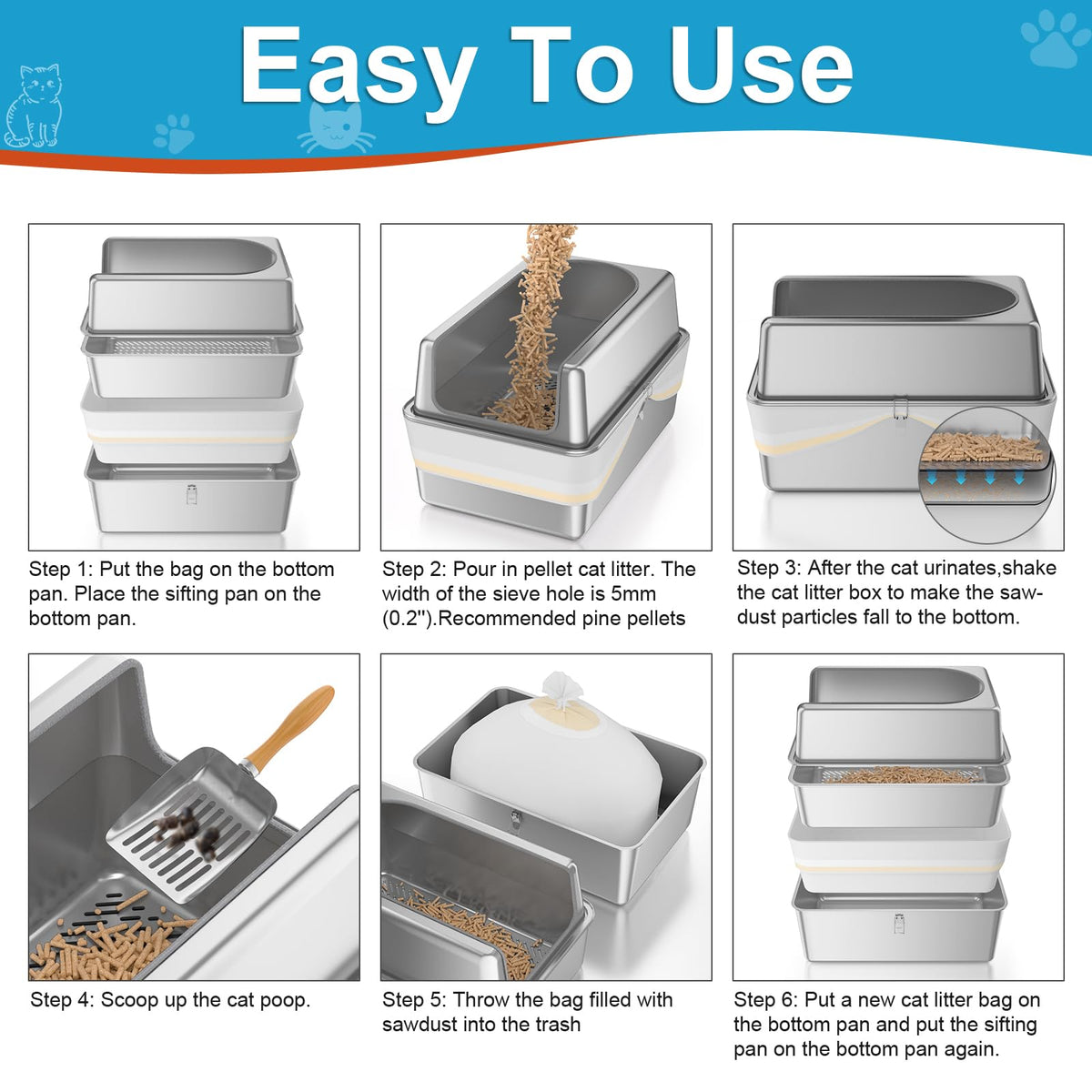 Easy To Use

Step 1: Put the bag on the bottom pan. Place the sifting pan on the bottom pan.

Step 2: Pour in pellet cat litter. The width of the sieve hole is 5mm (0.2'').Recommended pine pellets

Step 3: After the cat urinates,shake the cat litter box to make the sawdust particles fall to the bottom.

Step 4: Scoop up the cat poop.

Step 5: Throw the bag filled with sawdust into the trash

Step 6: Put a new cat litter bag on the bottom pan and put the sifting pan on the bottom pan again.