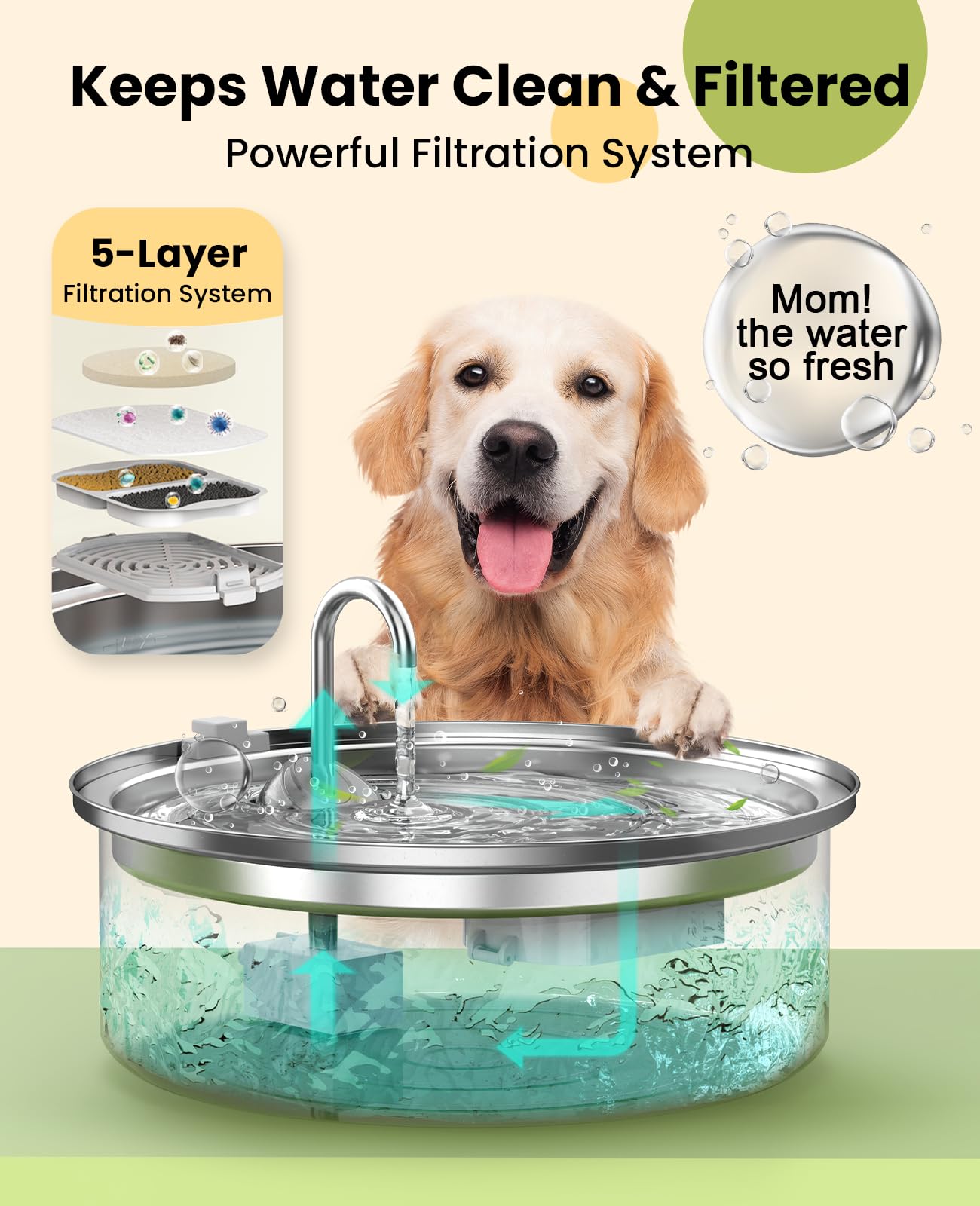 Keeps Water Clean & Filtered
Powerful Filtration System

5-Layer
Filtration System

Mom!
the water
so fresh