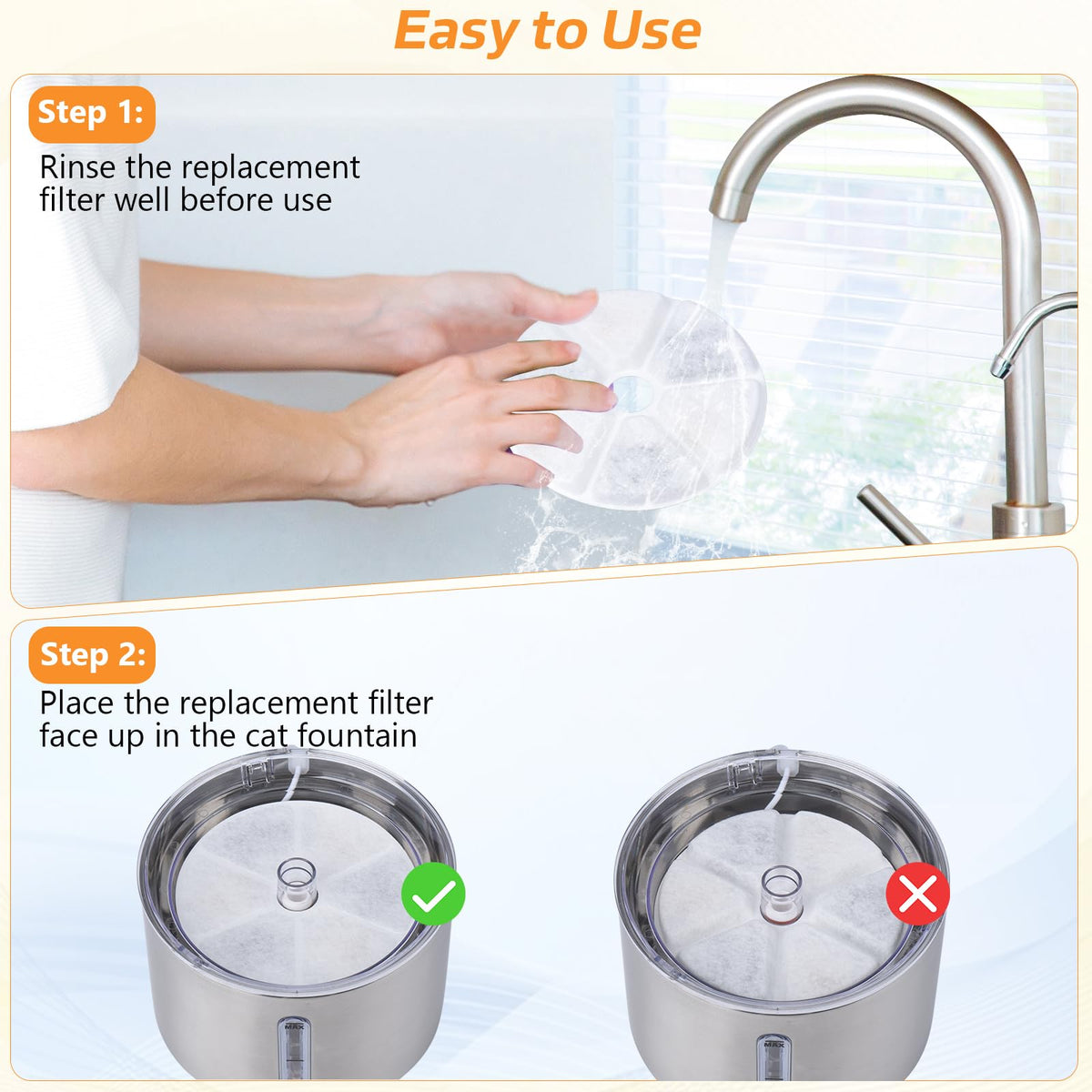 Easy to Use

Step 1:

Rinse the replacement filter well before use

Step 2:

Place the replacement filter face up in the cat fountain

MAX

MAX