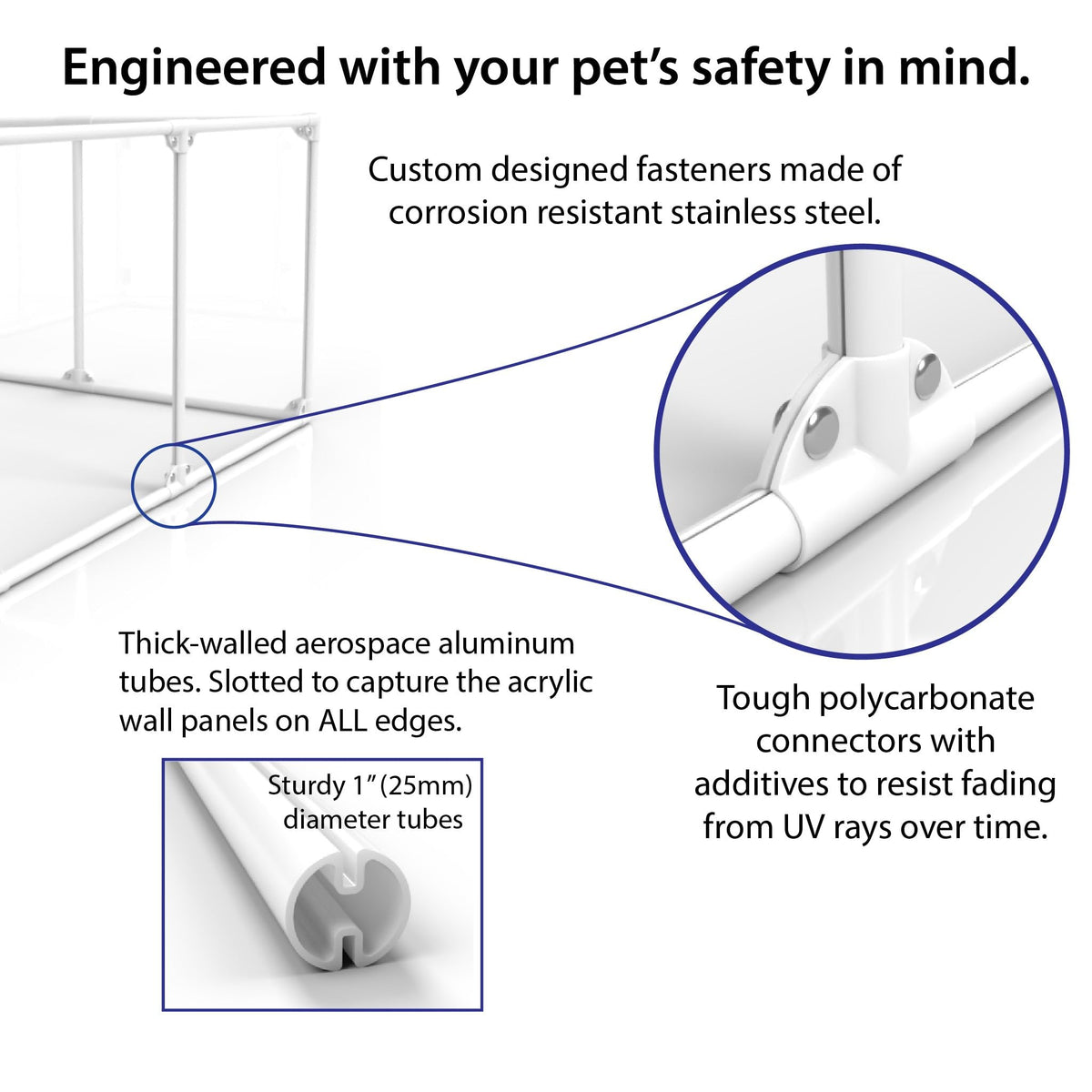 Engineered with your pet's safety in mind.

Custom designed fasteners made of corrosion resistant stainless steel.

Thick-walled aerospace aluminum tubes. Slotted to capture the acrylic wall panels on ALL edges.

Sturdy 1" (25mm) diameter tubes

Tough polycarbonate connectors with additives to resist fading from UV rays over time.