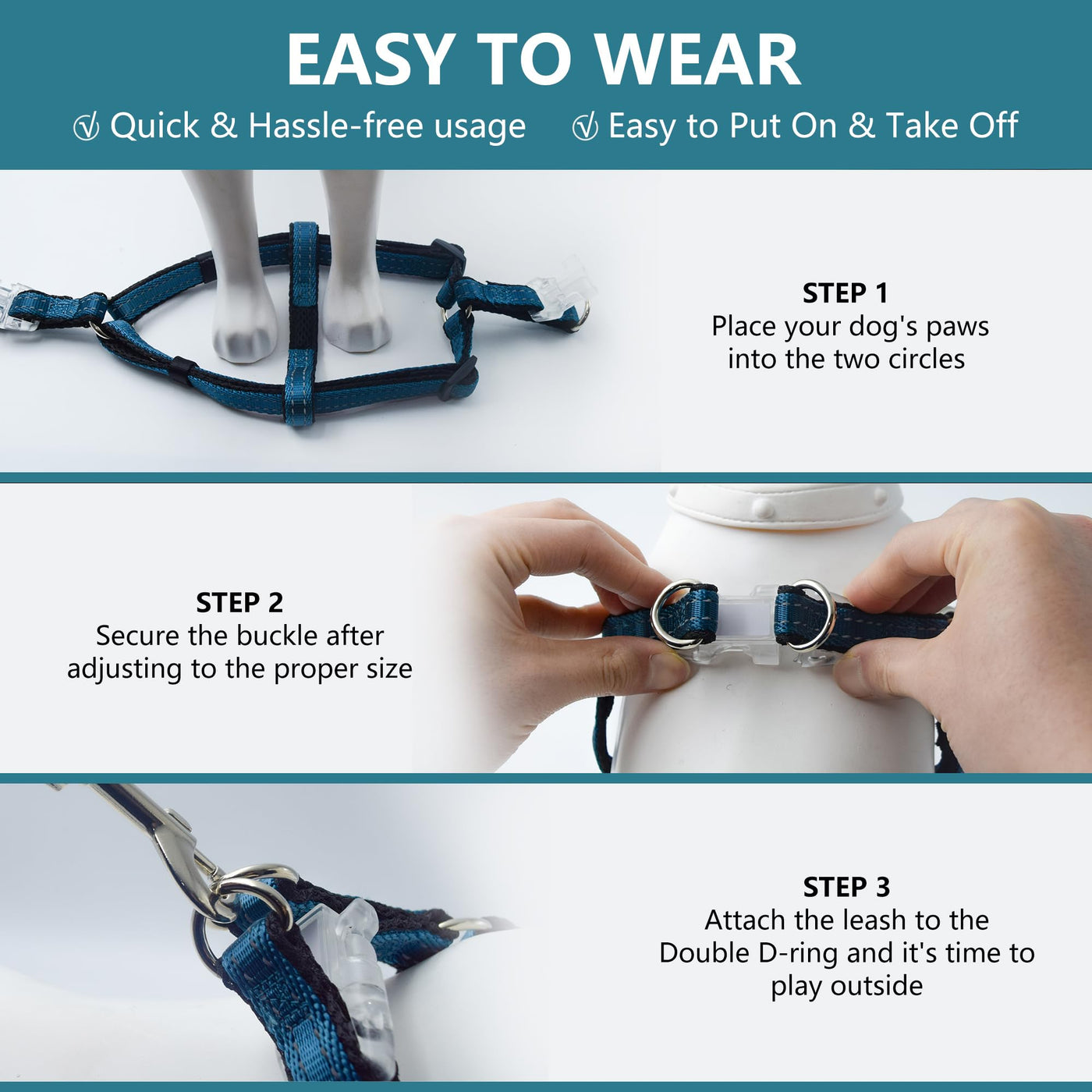 EASY TO WEAR

Quick & Hassle-free usage

Easy to Put On & Take Off

STEP 1
Place your dog's paws into the two circles

STEP 2
Secure the buckle after adjusting to the proper size

STEP 3
Attach the leash to the Double D-ring and it's time to play outside