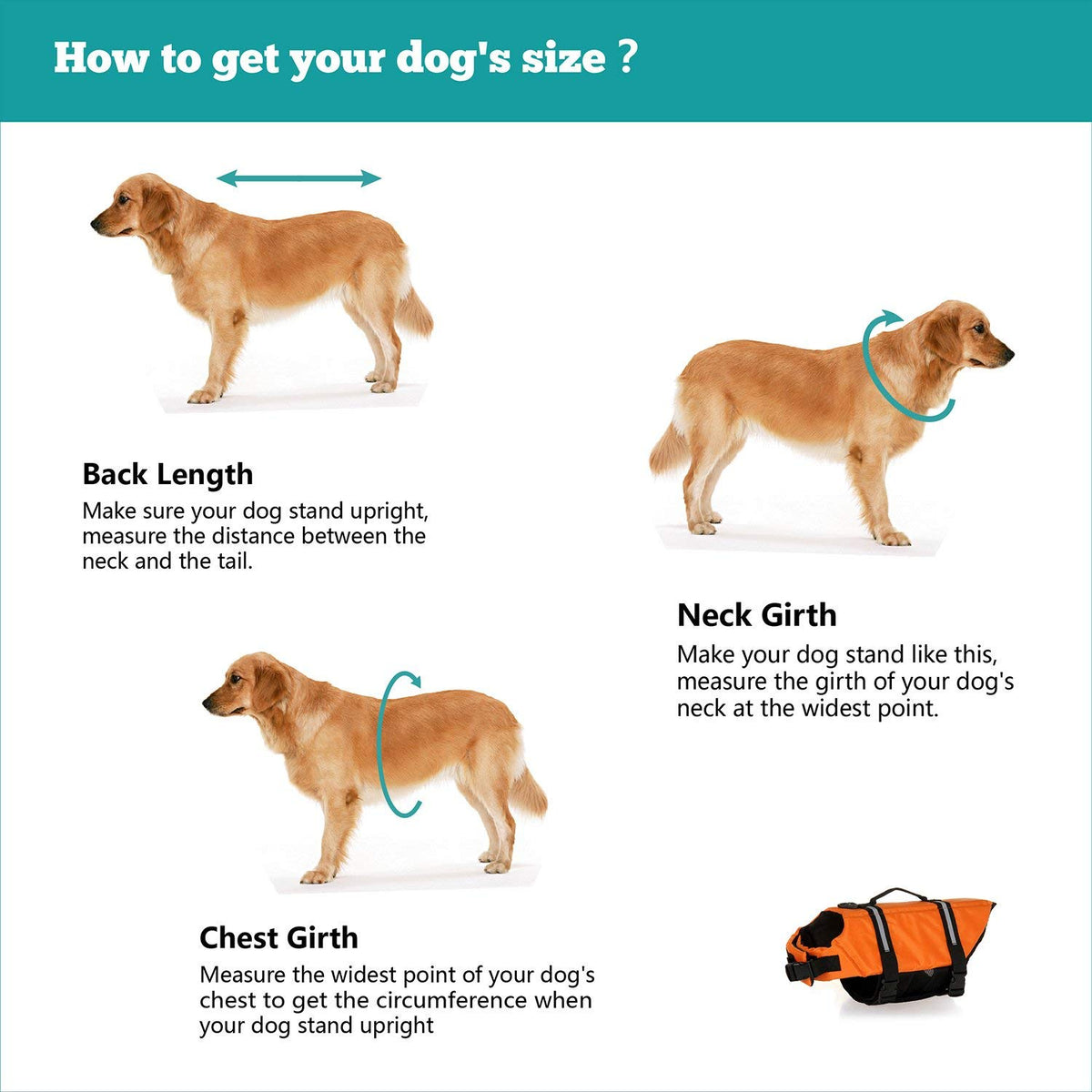 How to get your dog's size ?

Back Length
Make sure your dog stand upright, measure the distance between the neck and the tail.

Neck Girth
Make your dog stand like this, measure the girth of your dog's neck at the widest point.

Chest Girth
Measure the widest point of your dog's chest to get the circumference when your dog stand upright