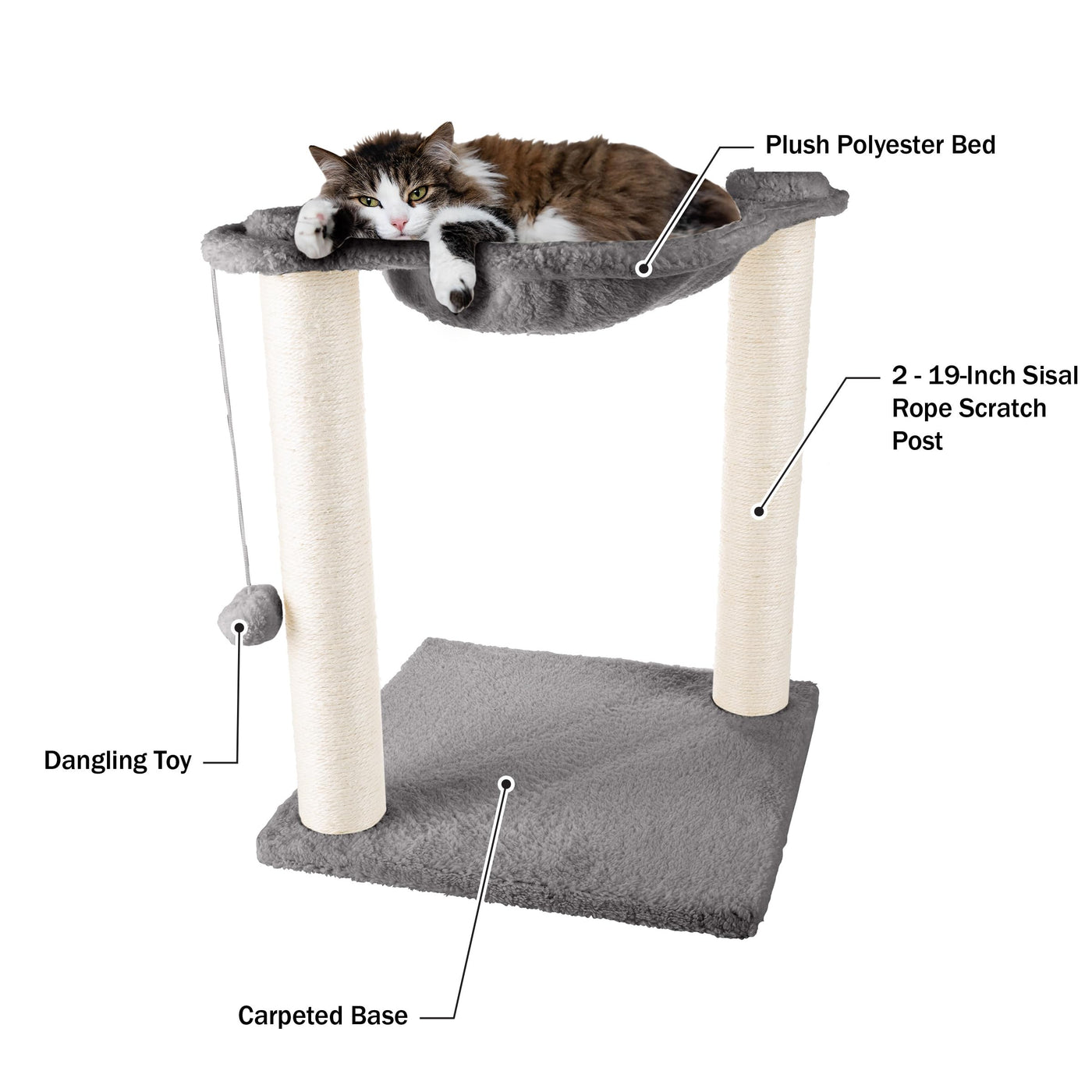 Plush Polyester Bed

2 - 19-Inch Sisal Rope Scratch Post

Dangling Toy

Carpeted Base