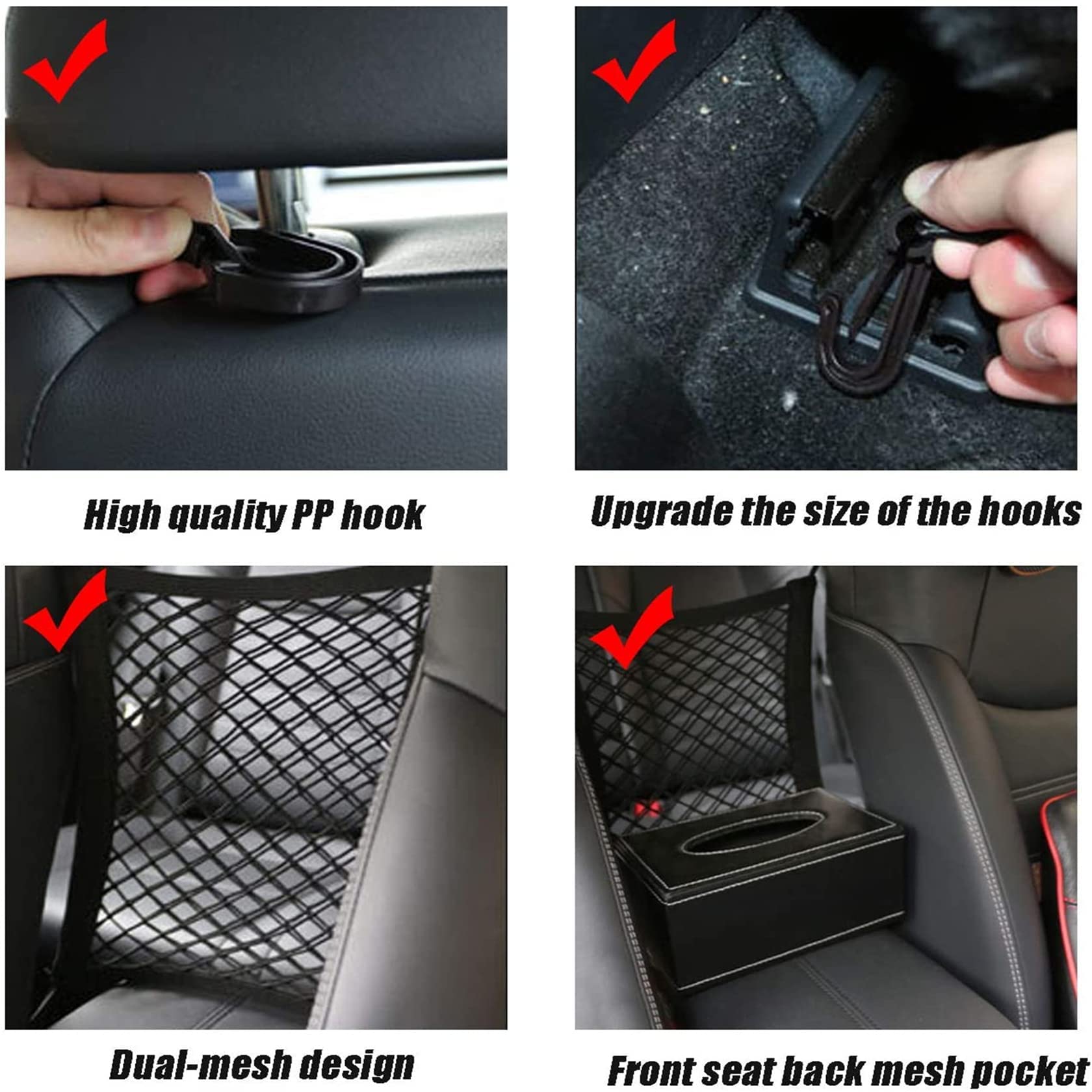 High quality PP hook

Upgrade the size of the hooks

Dual-mesh design

Front seat back mesh pocket