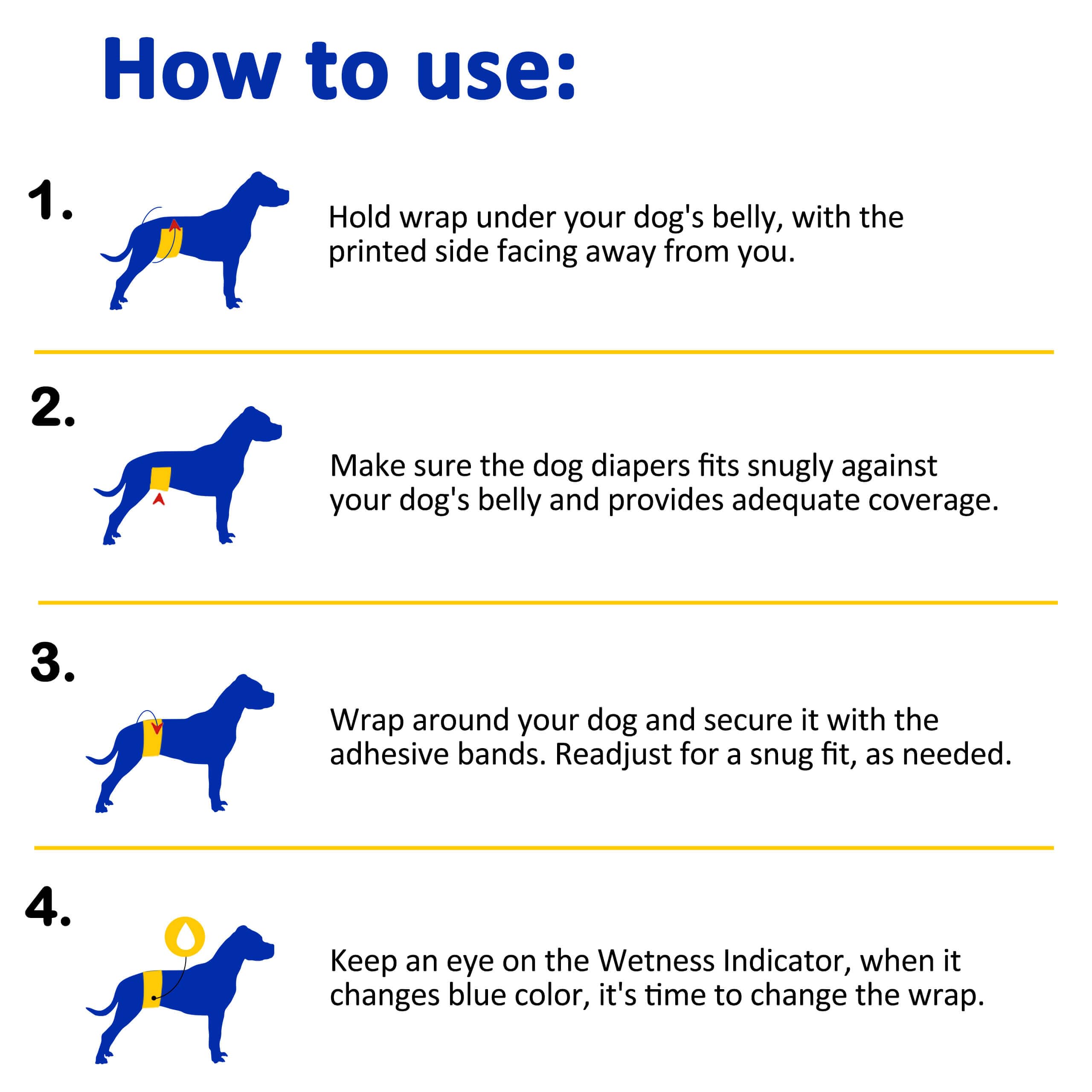 How to use:

1.

Hold wrap under your dog's belly, with the printed side facing away from you.

2.

Make sure the dog diapers fits snugly against your dog's belly and provides adequate coverage.

3.

Wrap around your dog and secure it with the adhesive bands. Readjust for a snug fit, as needed.

4.

Keep an eye on the Wetness Indicator, when it changes blue color, it's time to change the wrap.