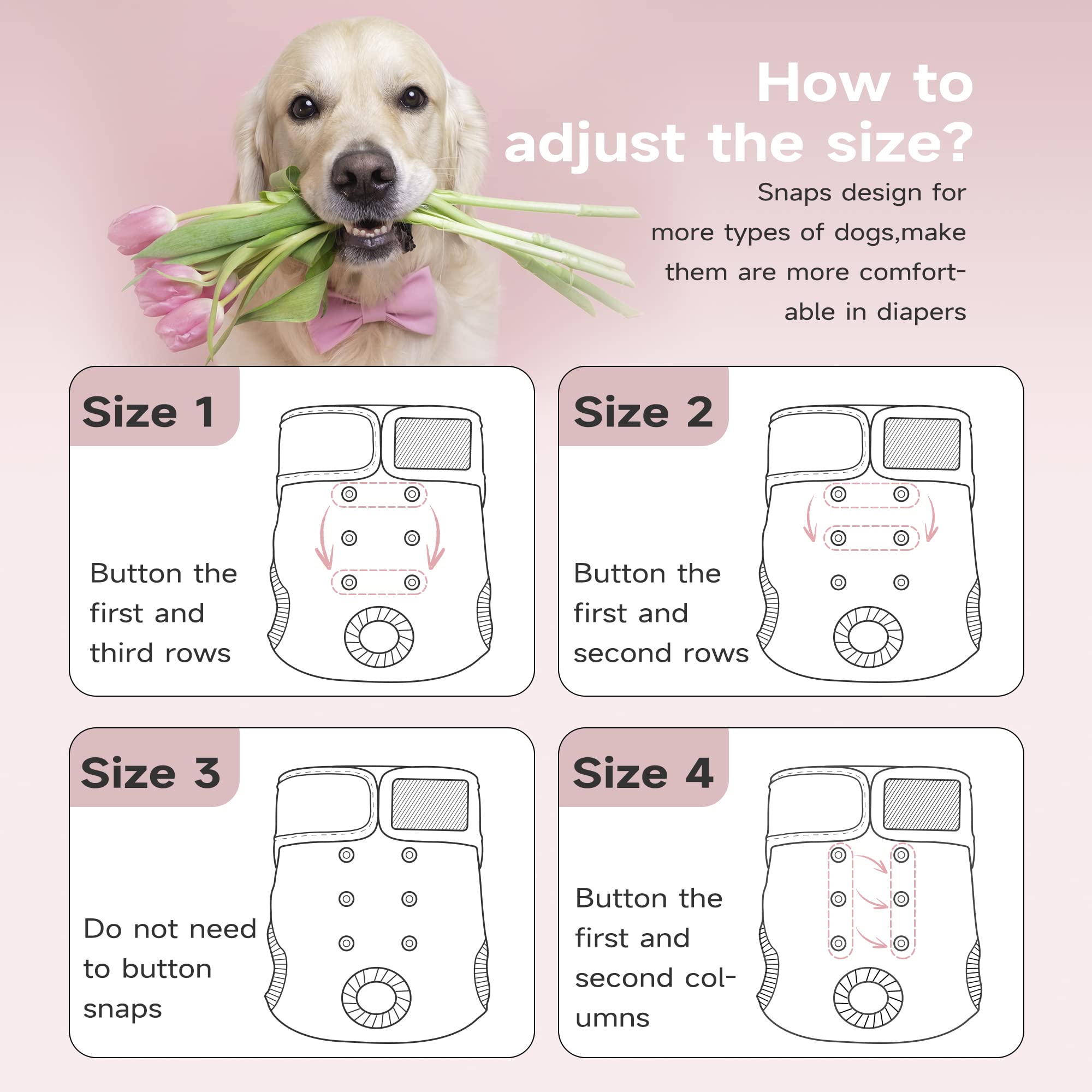 How to adjust the size?

Snaps design for more types of dogs,make them are more comfortable in diapers

Size 1

Button the first and third rows

Size 2

Button the first and second rows

Size 3

Do not need to button snaps

Size 4

Button the first and second columns